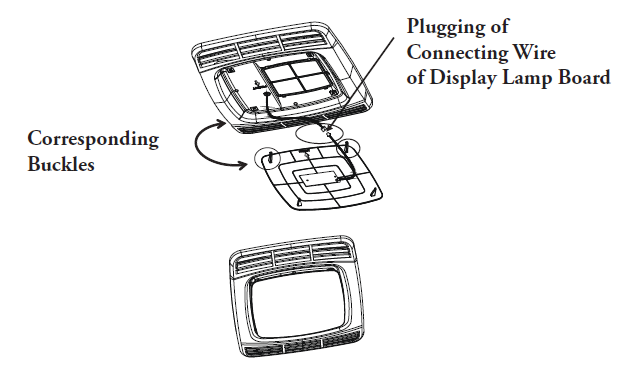 Plugging of
Connecting Wire
of Display Lamp Board

Corresponding
Buckles