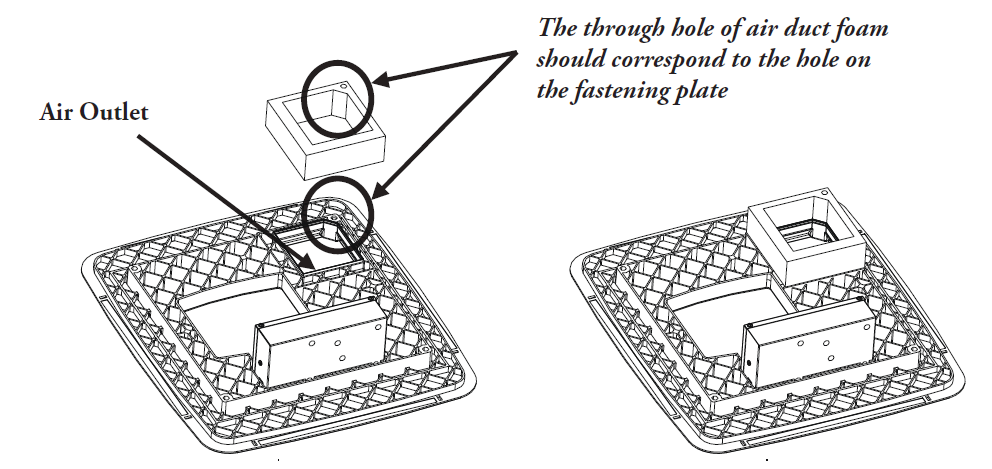 The through hole of air duct foam should correspond to the hole on the fastening plate

Air Outlet