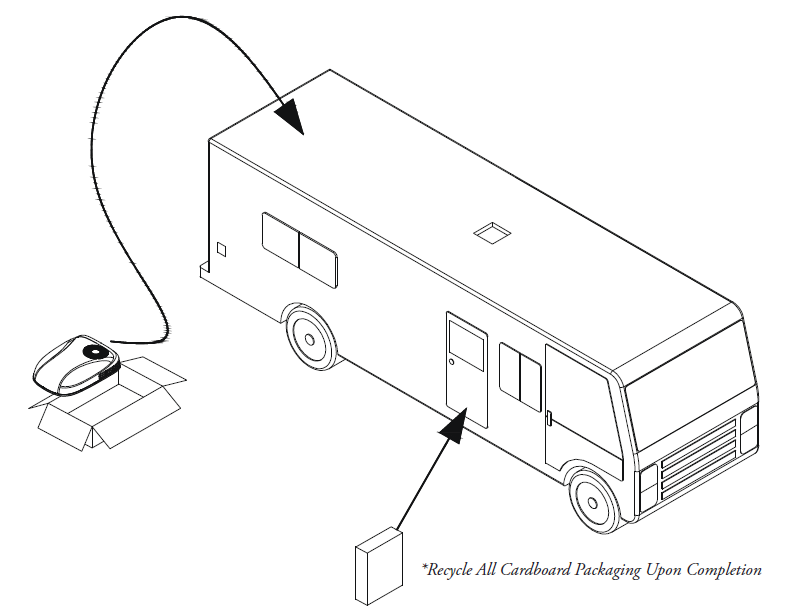 *Recycle All Cardboard Packaging Upon Completion