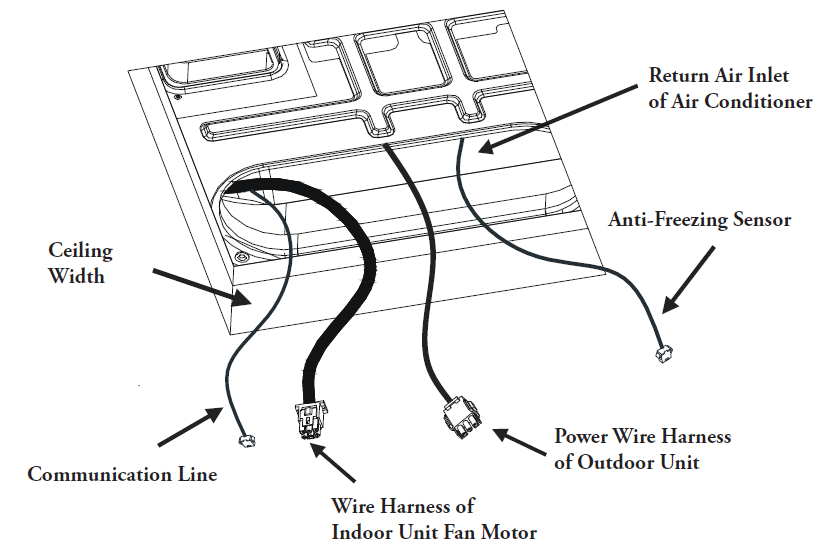 Return Air Inlet of Air Conditioner

Anti-Freezing Sensor

Ceiling Width

Communication Line

Wire Harness of Indoor Unit Fan Motor

Power Wire Harness of Outdoor Unit