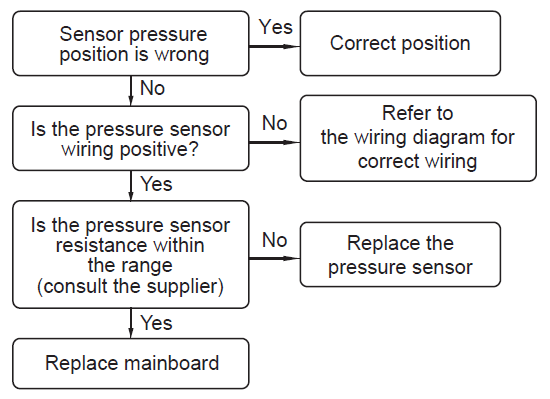 Sensor pressure position is wrong

Yes

Correct position

No

Is the pressure sensor wiring positive?

No

Refer to the wiring diagram for correct wiring

Yes

Is the pressure sensor resistance within the range (consult the supplier)

No

Replace the pressure sensor

Yes

Replace mainboard