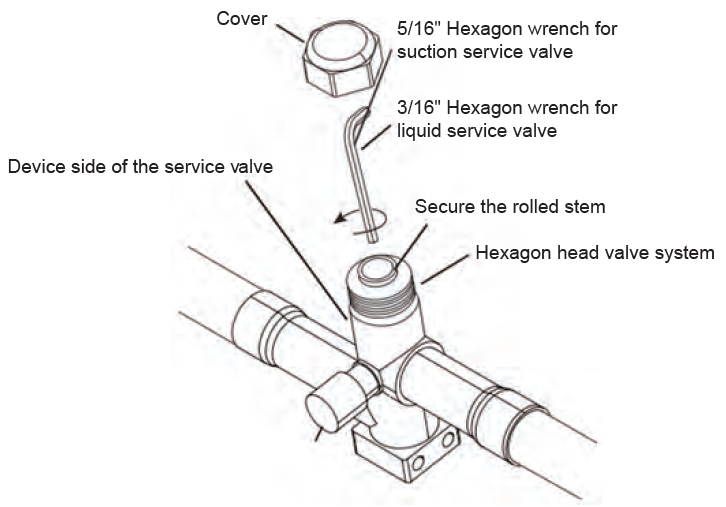 Cover

5/16" Hexagon wrench for suction service valve

3/16" Hexagon wrench for liquid service valve

Device side of the service valve

Secure the rolled stem

Hexagon head valve system