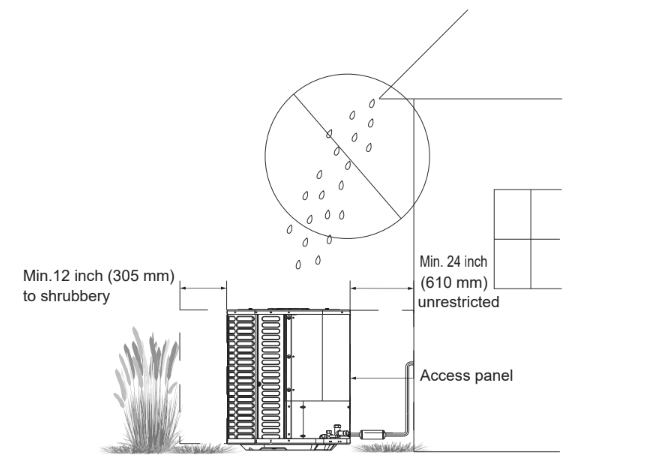 Min.12 inch (305 mm) to shrubbery

Min. 24 inch (610 mm) unrestricted

Access panel