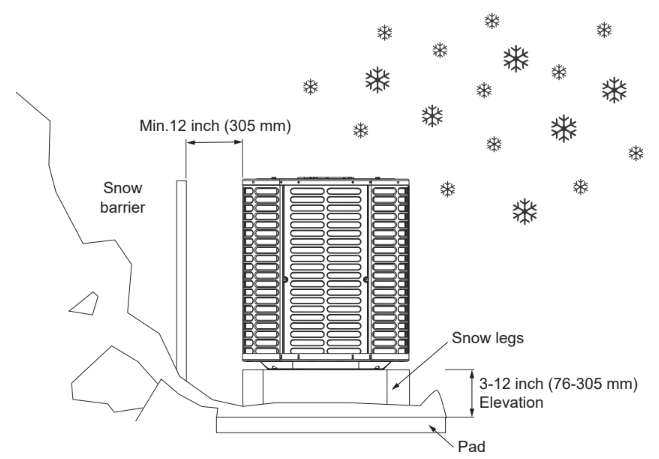 Min.12 inch (305 mm)

Snow barrier

Snow legs

3-12 inch (76-305 mm) Elevation

Pad