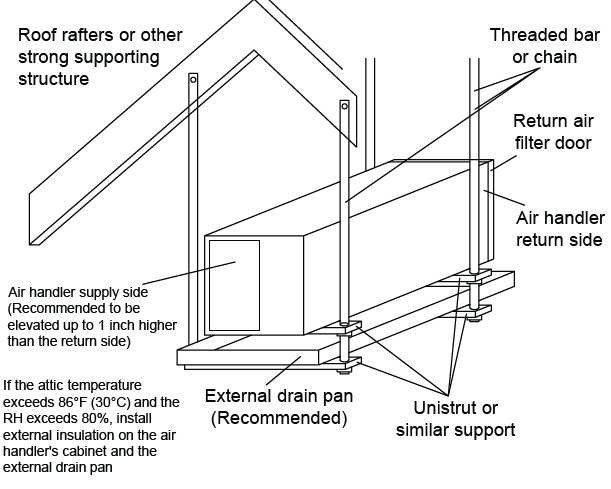 Roof rafters or other strong supporting structure

Threaded bar or chain

Return air filter door

Air handler return side

Air handler supply side (Recommended to be elevated up to 1 inch higher than the return side)

If the attic temperature exceeds 86°F (30°C) and the RH exceeds 80%, install external insulation on the air handler's cabinet and the external drain pan

External drain pan (Recommended)

Unistrut or similar support