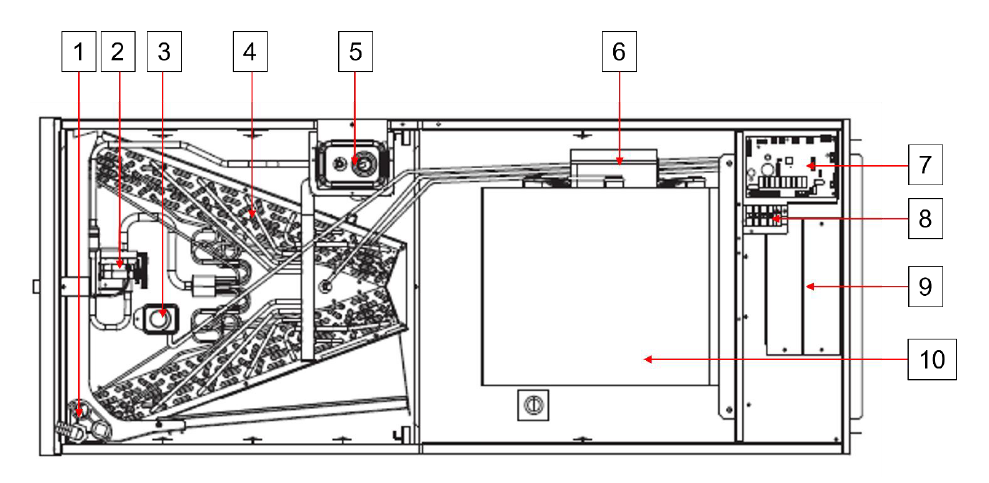 1
2
3
4
5
6
7
8
9
10