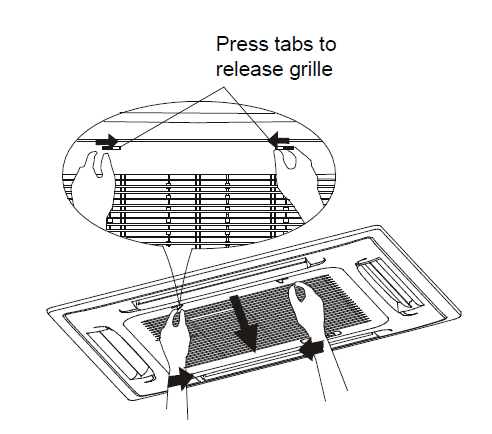 Press tabs to release grille