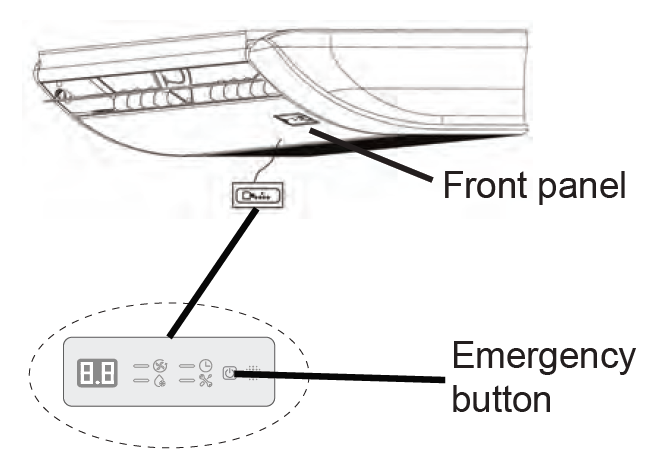 Front panel

8.8

Emergency button