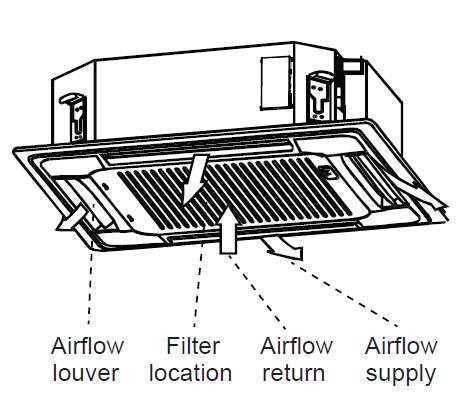 Airflow louver

Filter location

Airflow return

Airflow supply