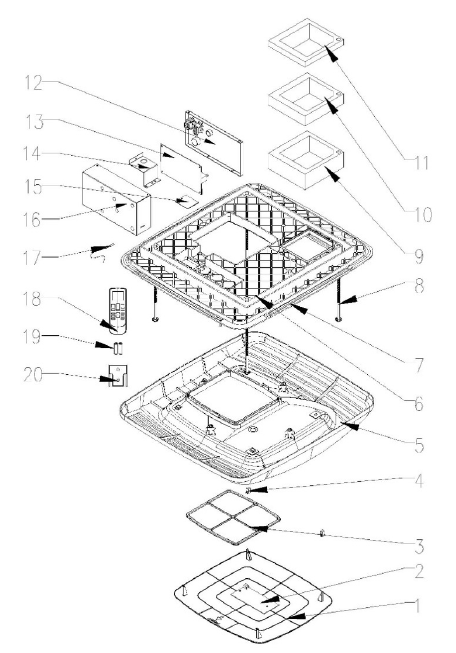 12
13
14
15
16
17
18
19
20
11
10
9
8
7
6
5
4
3
2
1