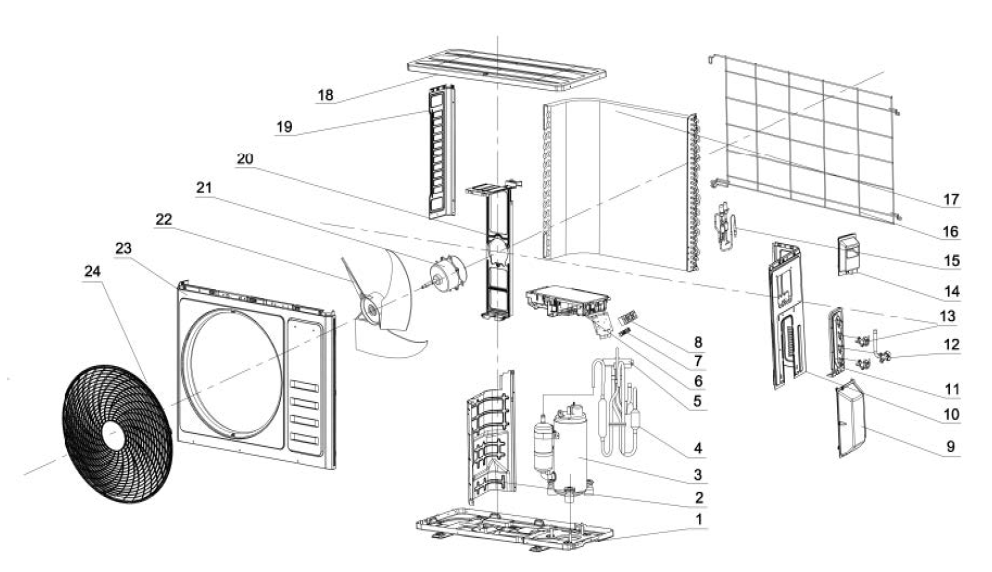 18
19
20
21
22
23
24
17
16
15
14
13
12
11
10
9
8
7
6
5
4
3
2
1