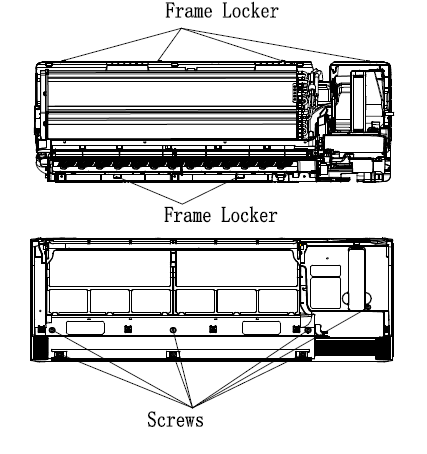 Frame Locker

Frame Locker

Screws