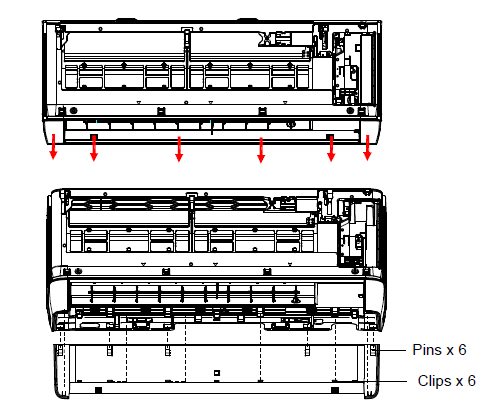 Pins x 6

Clips x 6