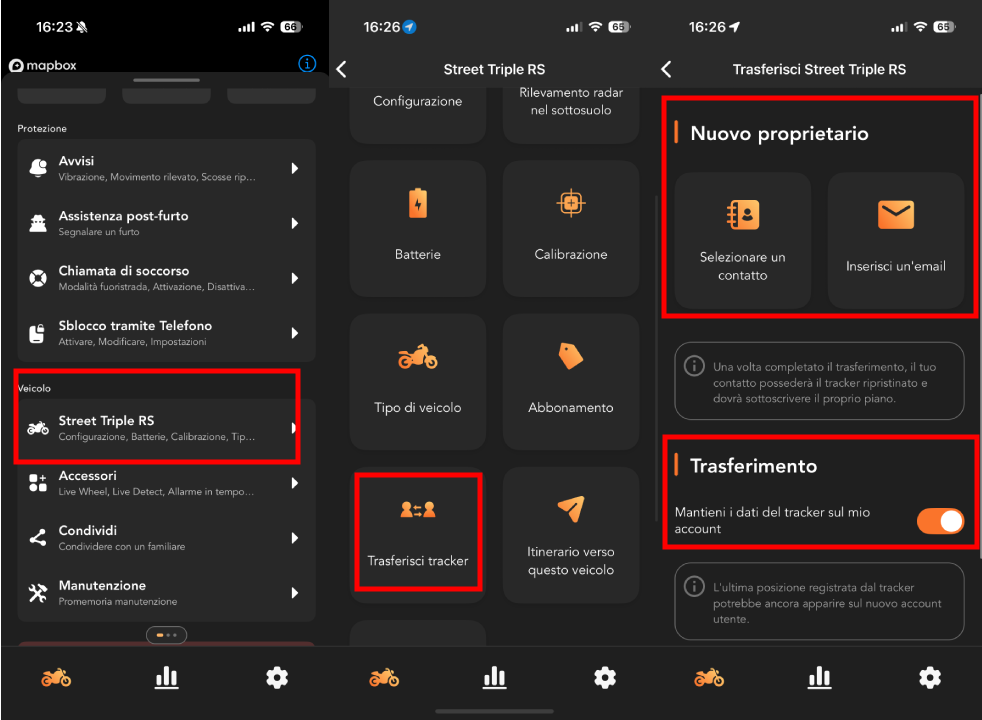 16:23 66

mapbox

Protezione

Avvisi
Vibrazione, Movimento rilevato, Scosse rip...

Assistenza post-furto
Segnalare un furto

Chiamata di soccorso
Modalità fuoristrada, Attivazione, Disattiva...

Sblocco tramite Telefono
Attivare, Modificare, Impostazioni

Veicolo

Street Triple RS
Configurazione, Batterie, Calibrazione, Tip...

Accessori
Live Wheel, Live Detect, Allarme in tempo...

Condividi
Condividere con un familiare

Manutenzione
Promemoria manutenzione

16:26 65

Street Triple RS

Configurazione

Rilevamento radar nel sottosuolo

Batterie

Calibrazione

Tipo di veicolo

Abbonamento

Trasferisci tracker

Itinerario verso questo veicolo

16:26 65

Trasferisci Street Triple RS

Nuovo proprietario

Selezionare un contatto

Inserisci un'email

Una volta completato il trasferimento, il tuo contatto possederà il tracker ripristinato e dovrà sottoscrivere il proprio piano.

Trasferimento

Mantieni i dati del tracker sul mio account

L'ultima posizione registrata dal tracker potrebbe ancora apparire sul nuovo account utente.