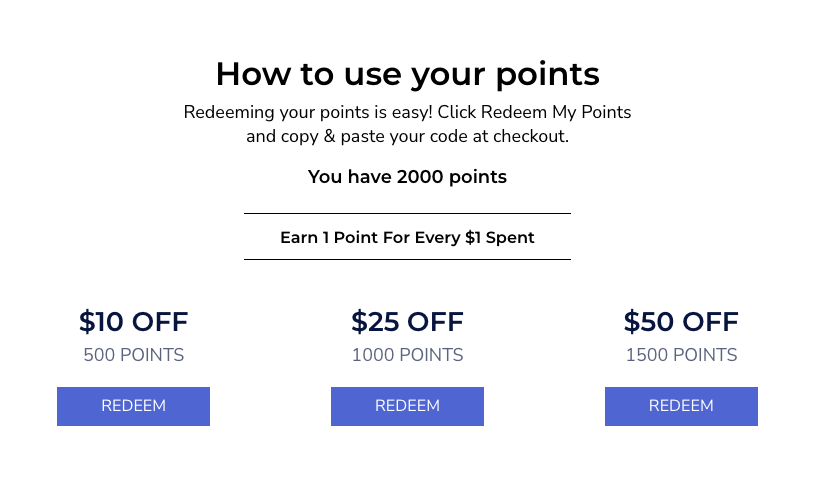 How to use your points

Redeeming your points is easy! Click Redeem My Points and copy & paste your code at checkout.

You have 2000 points

Earn 1 Point For Every \$1 Spent

\$10 OFF
500 POINTS
REDEEM

\$25 OFF
1000 POINTS
REDEEM

\$50 OFF
1500 POINTS
REDEEM