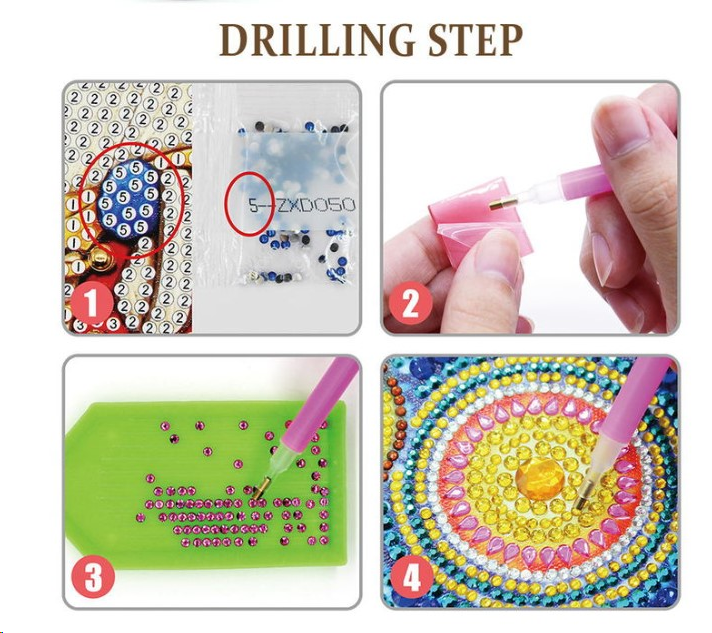 DRILLING STEP

5--ZXD050

1

2

3

4