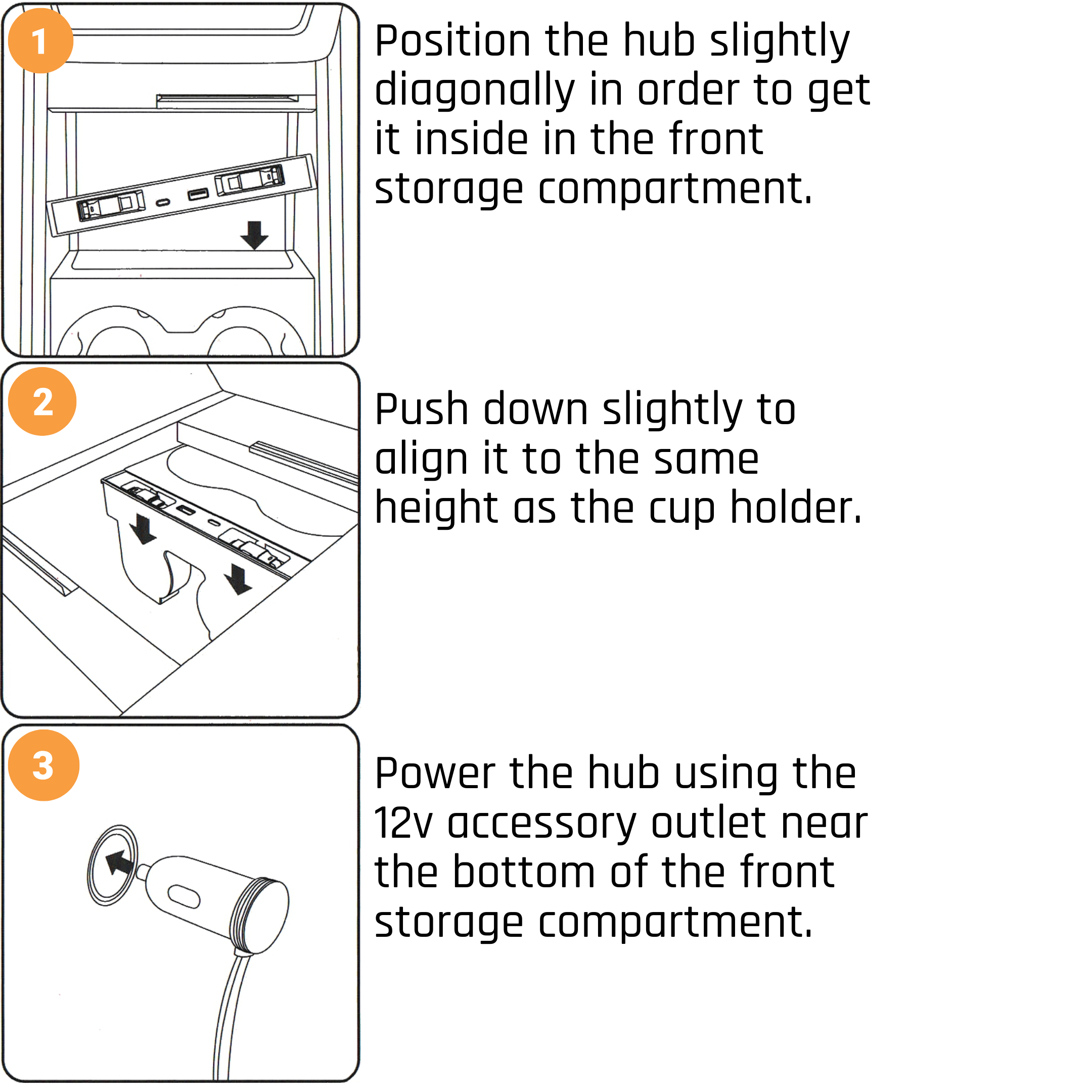 1

Position the hub slightly diagonally in order to get it inside in the front storage compartment.

2

Push down slightly to align it to the same height as the cup holder.

3

Power the hub using the 12v accessory outlet near the bottom of the front storage compartment.