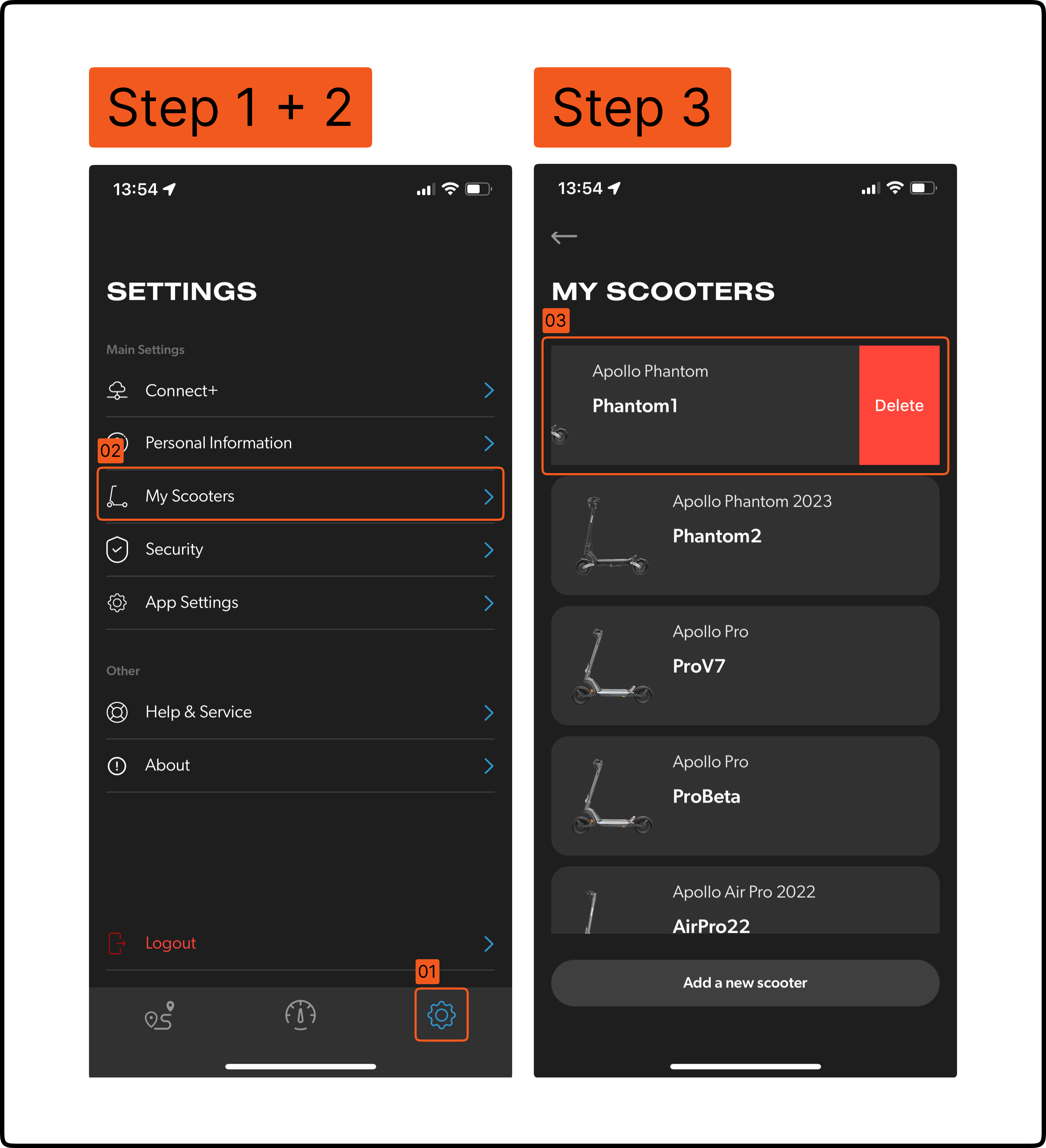 Step 1 + 2

13:54

SETTINGS

Main Settings

Connect+

Personal Information

02

My Scooters

Security

App Settings

Other

Help & Service

About

Logout

01

Step 3

13:54

MY SCOOTERS

03

Apollo Phantom

Phantom1

Delete

Apollo Phantom 2023

Phantom2

Apollo Pro

ProV7

Apollo Pro

ProBeta

Apollo Air Pro 2022

AirPro22

Add a new scooter