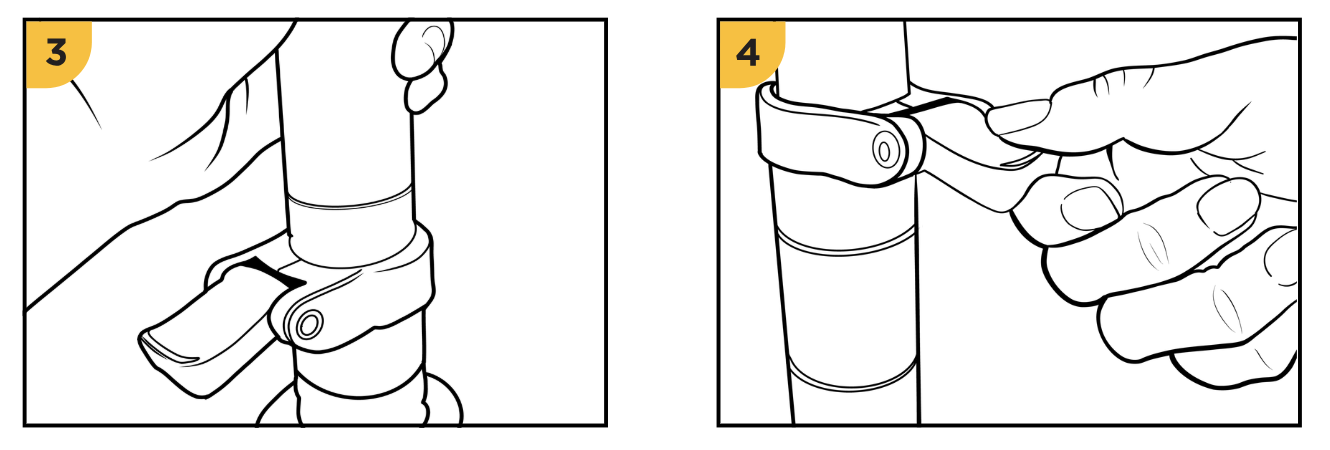 3

4