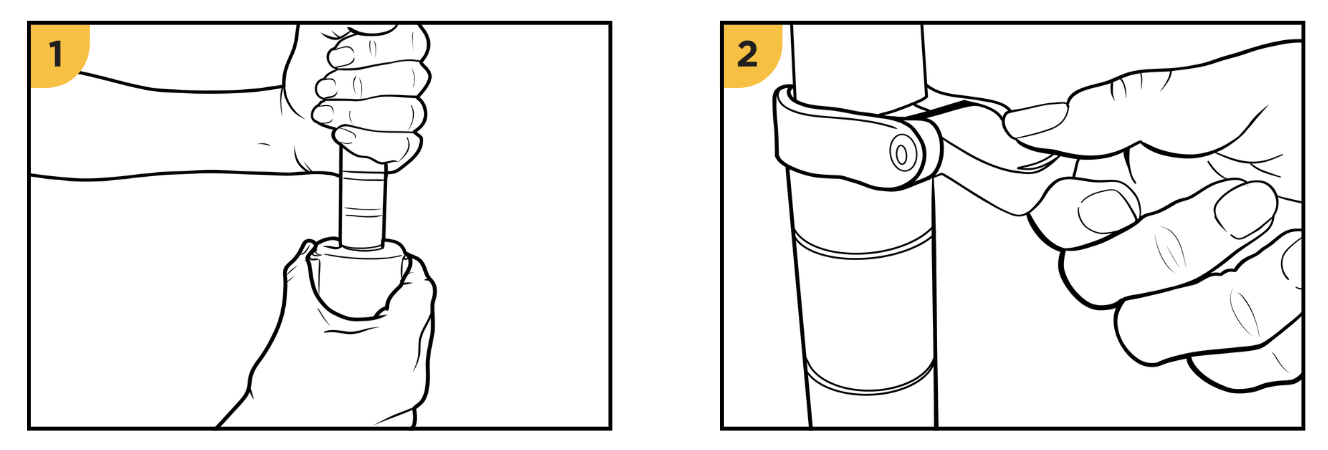 1

2