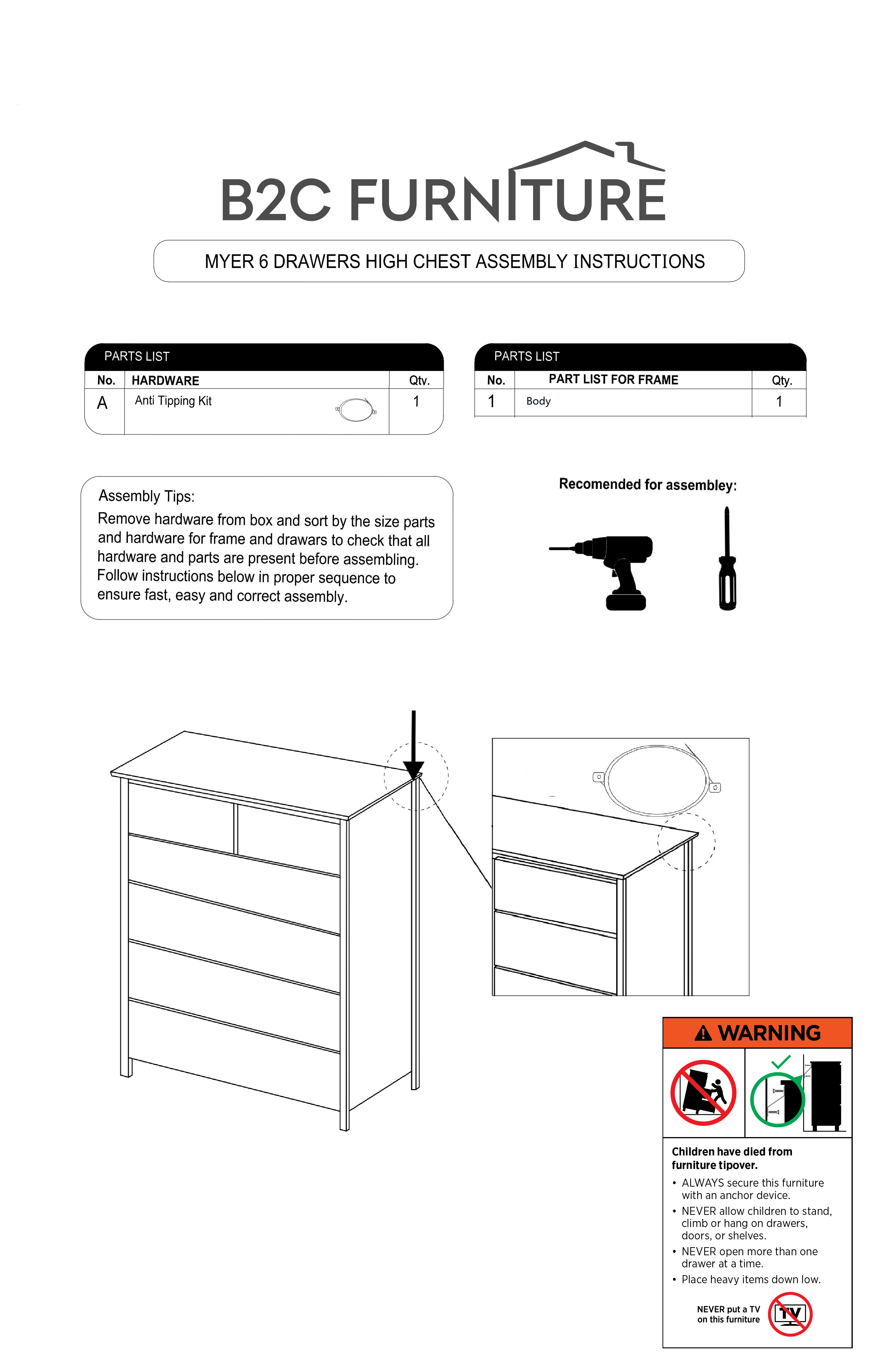 B2C FURNITURE

MYER 6 DRAWERS HIGH CHEST ASSEMBLY INSTRUCTIONS

PARTS LIST

| No. | HARDWARE | Qtv. |
|---|---|---|
| A | Anti Tipping Kit | 1 |

PARTS LIST

| No. | PART LIST FOR FRAME | Qty. |
|---|---|---|
| 1 | Body | 1 |

Assembly Tips:
Remove hardware from box and sort by the size parts and hardware for frame and drawars to check that all hardware and parts are present before assembling. Follow instructions below in proper sequence to ensure fast, easy and correct assembly.

Recomended for assembley:

WARNING

Children have died from furniture tipover.

• ALWAYS secure this furniture with an anchor device.
• NEVER allow children to stand, climb or hang on drawers, doors, or shelves.
• NEVER open more than one drawer at a time.
• Place heavy items down low.

NEVER put a TV on this furniture

TV