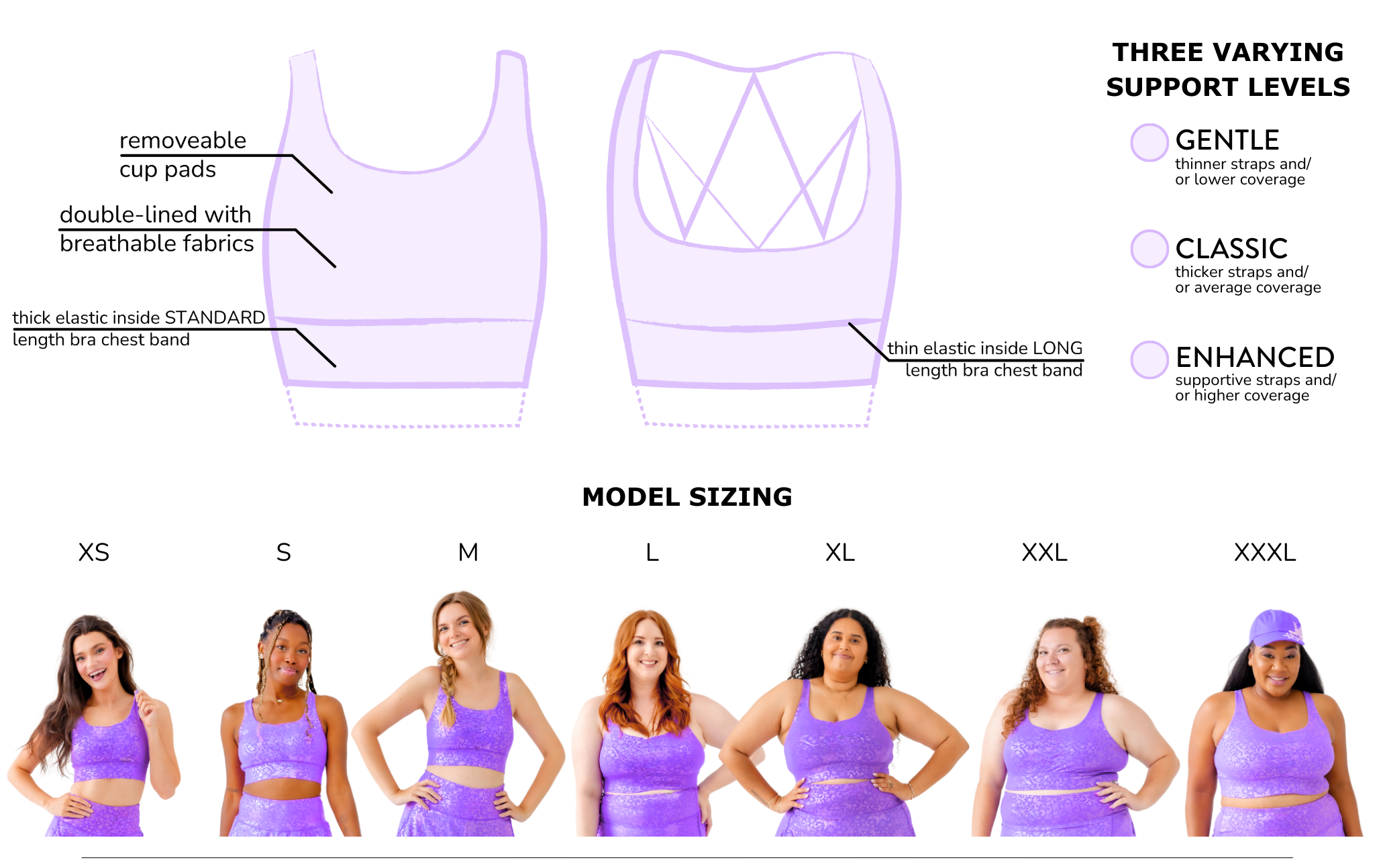 removeable cup pads

double-lined with breathable fabrics

thick elastic inside STANDARD length bra chest band

thin elastic inside LONG length bra chest band

THREE VARYING SUPPORT LEVELS

GENTLE
thinner straps and/ or lower coverage

CLASSIC
thicker straps and/ or average coverage

ENHANCED
supportive straps and/ or higher coverage

MODEL SIZING

XS S M L XL XXL XXXL