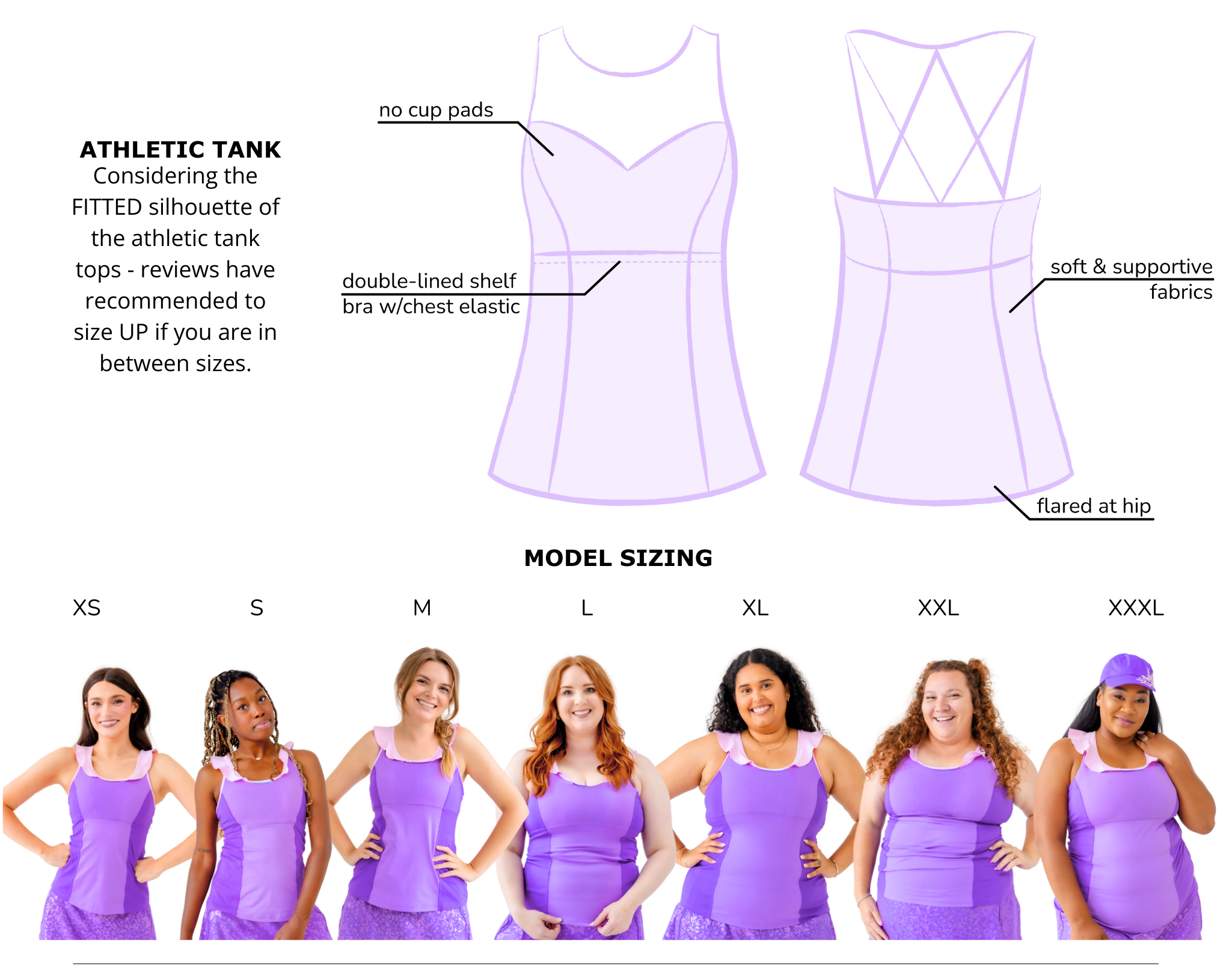 ATHLETIC TANK
Considering the FITTED silhouette of the athletic tank tops - reviews have recommended to size UP if you are in between sizes.

no cup pads

double-lined shelf bra w/chest elastic

soft & supportive fabrics

flared at hip

MODEL SIZING

XS S M L XL XXL XXXL