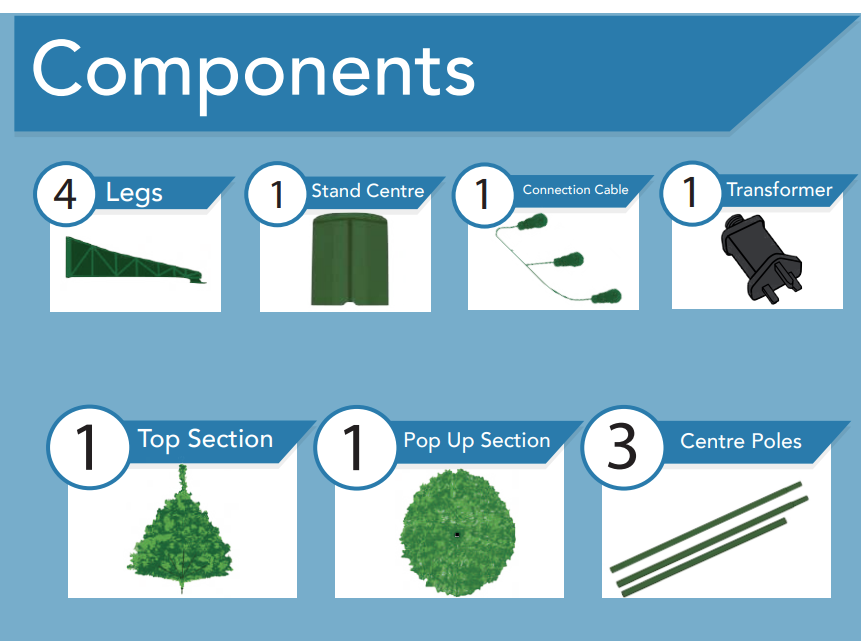 Components

4 Legs

1 Stand Centre

1 Connection Cable

1 Transformer

1 Top Section

1 Pop Up Section

3 Centre Poles