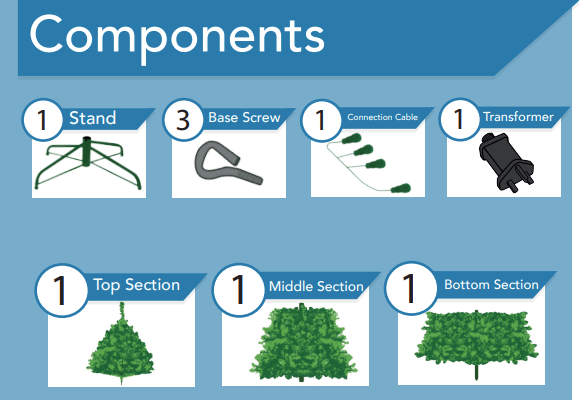 Components

1 Stand

3 Base Screw

1 Connection Cable

1 Transformer

1 Top Section

1 Middle Section

1 Bottom Section