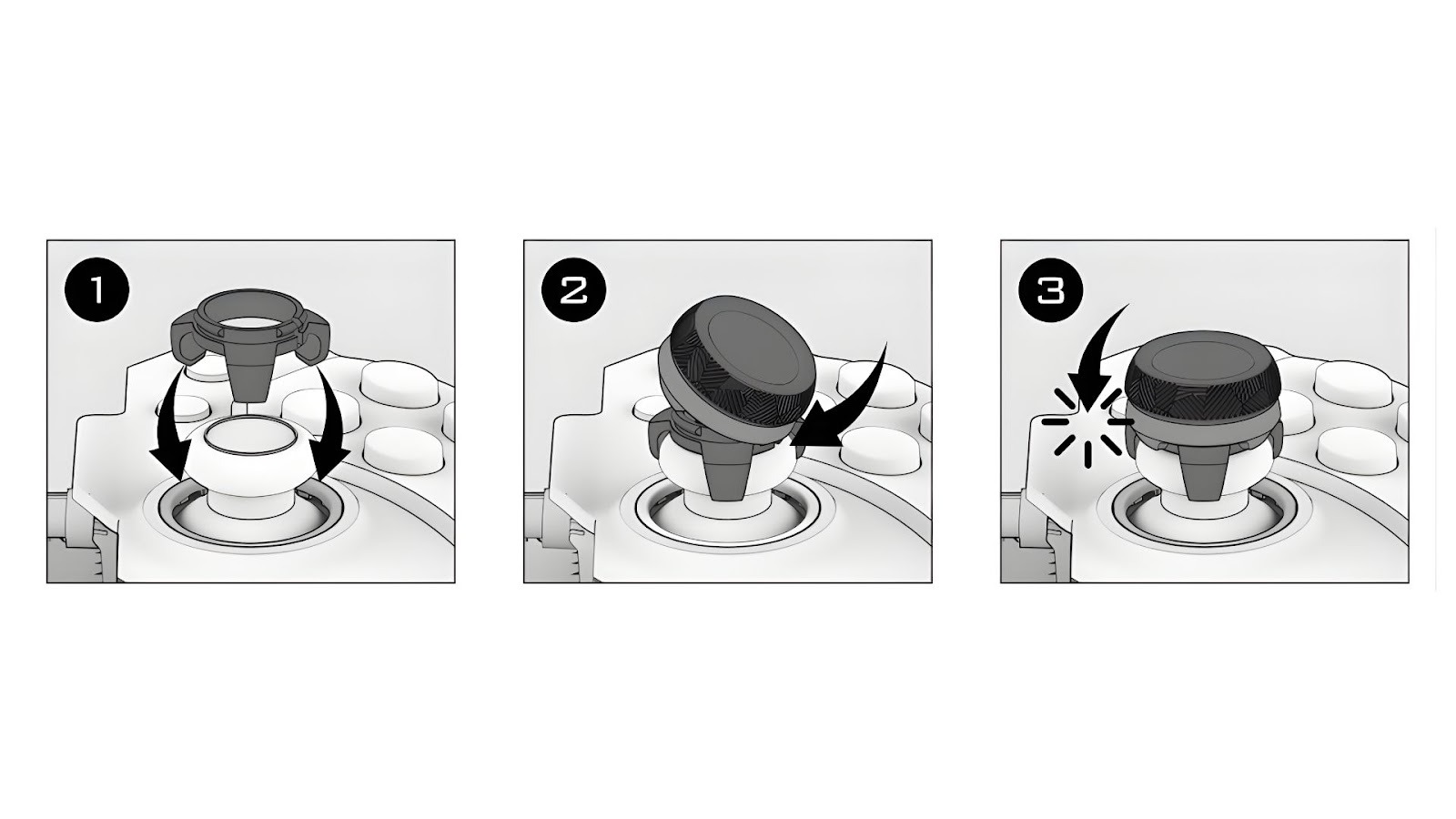 1

2

3