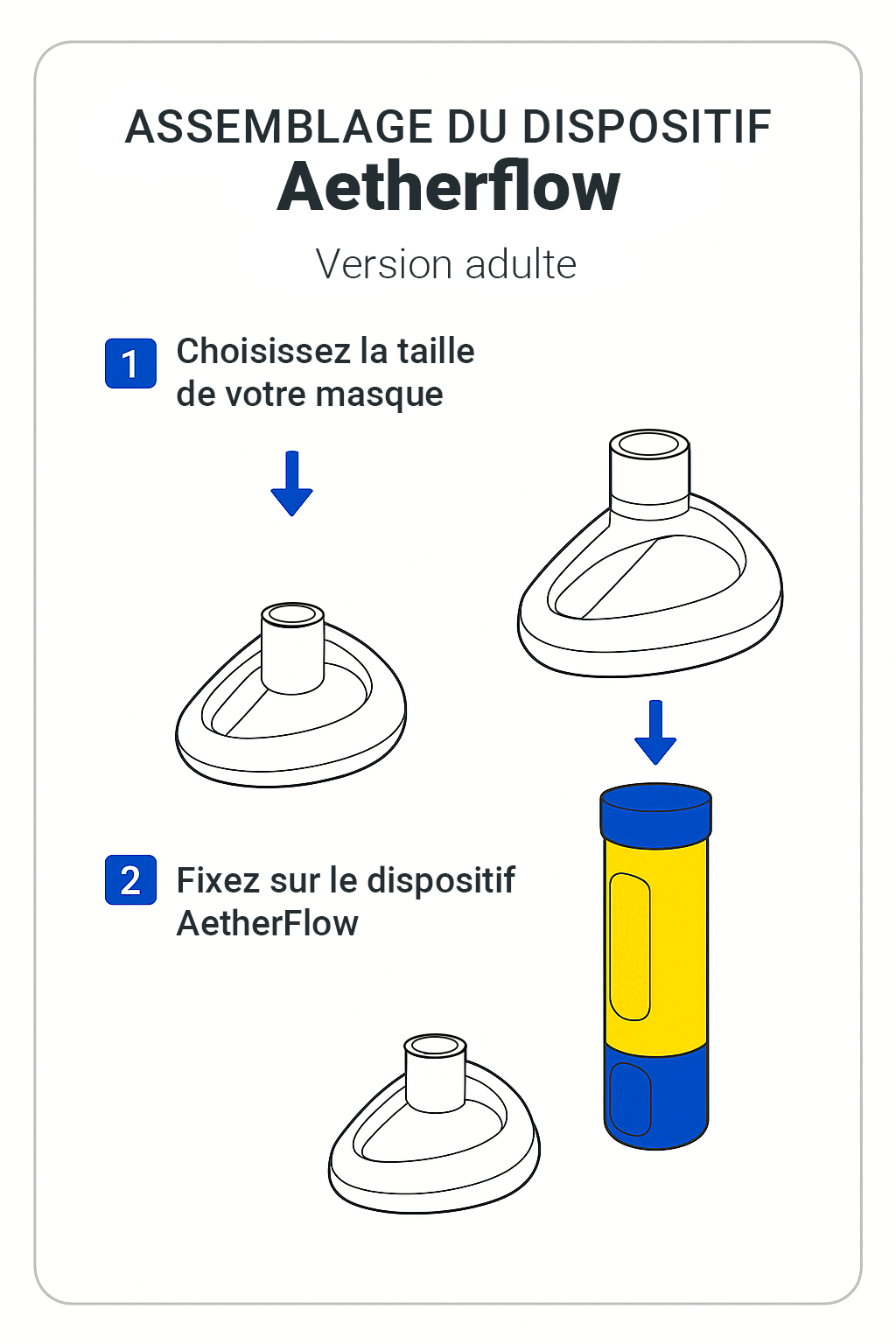 ASSEMBLAGE DU DISPOSITIF
Aetherflow
Version adulte

1 Choisissez la taille de votre masque

2 Fixez sur le dispositif AetherFlow