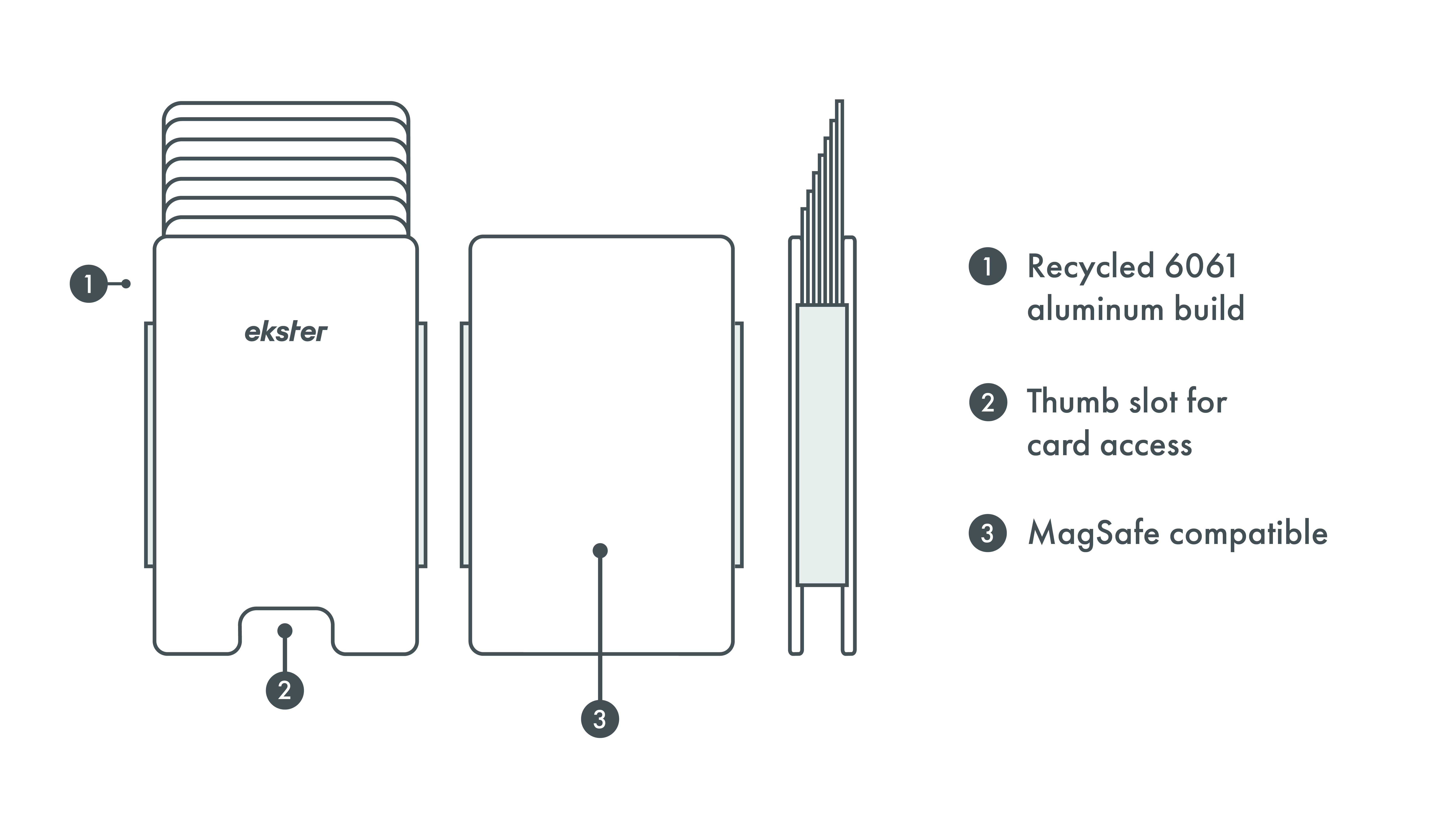 1

ekster

2

3

1 Recycled 6061 aluminum build

2 Thumb slot for card access

3 MagSafe compatible