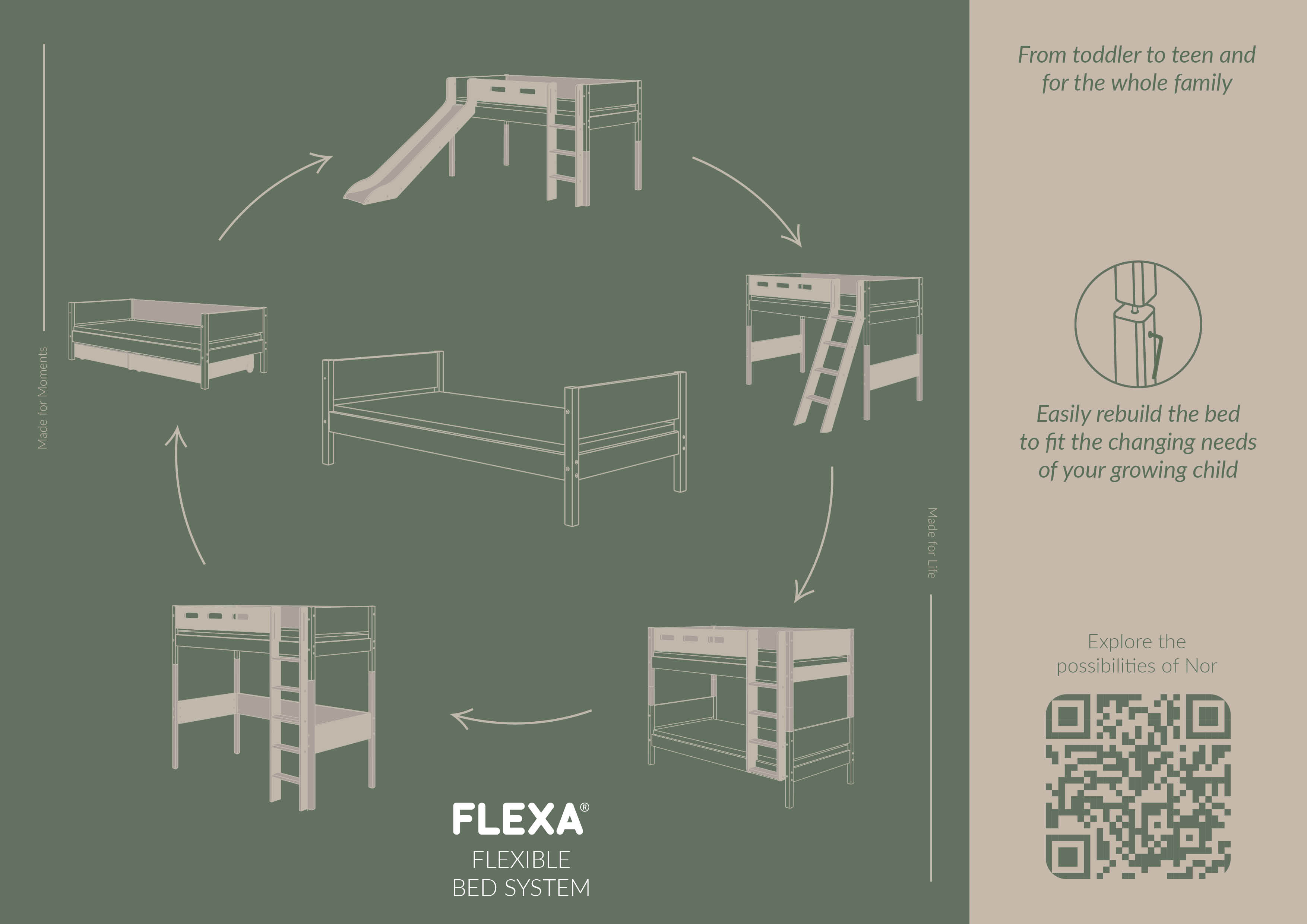 Made for Moments

Made for Life

FLEXA®

FLEXIBLE
BED SYSTEM

From toddler to teen and for the whole family

Easily rebuild the bed to fit the changing needs of your growing child

Explore the possibilities of Nor