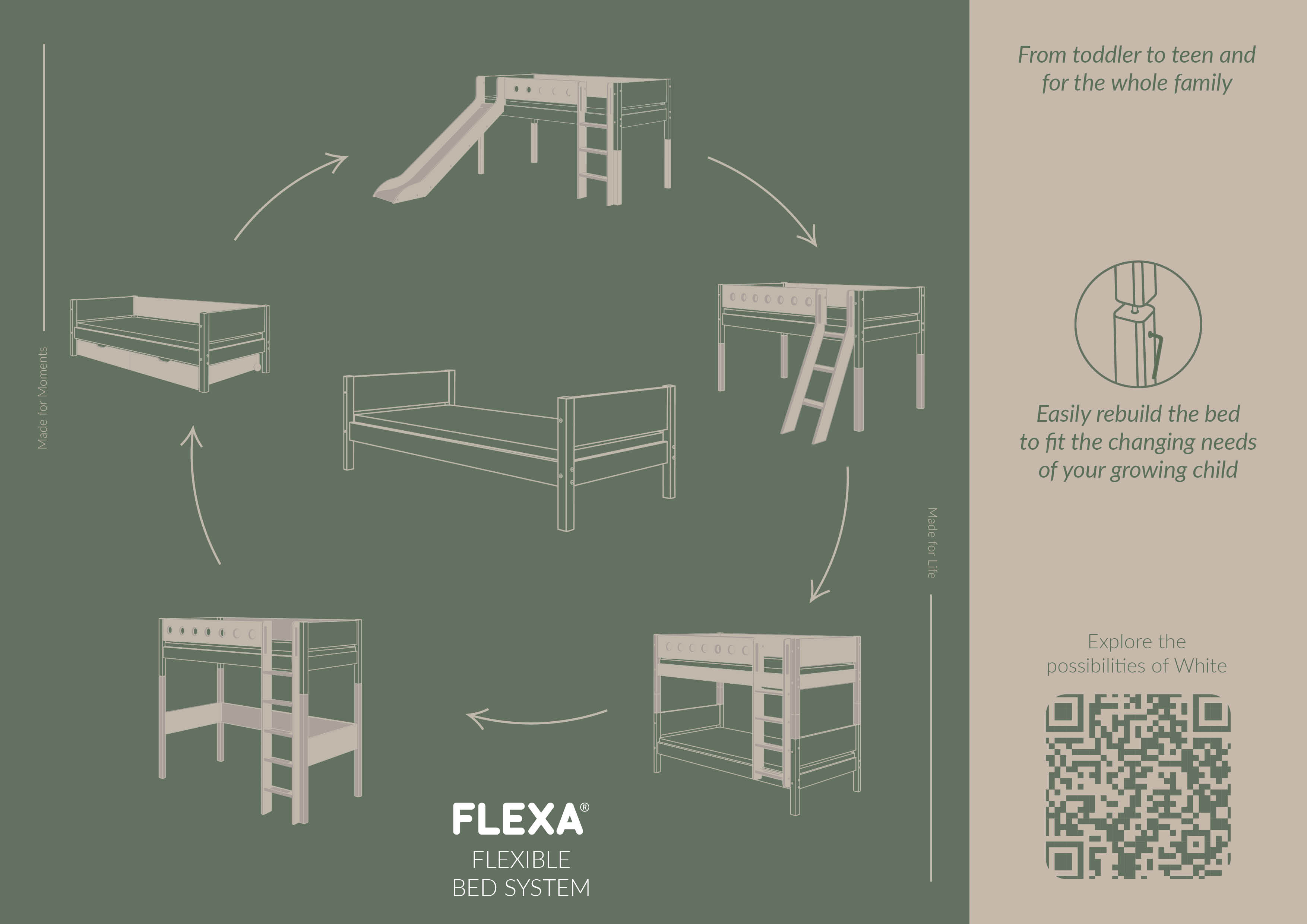 Made for Moments

FLEXA®

FLEXIBLE
BED SYSTEM

Made for Life

From toddler to teen and for the whole family

Easily rebuild the bed to fit the changing needs of your growing child

Explore the possibilities of White