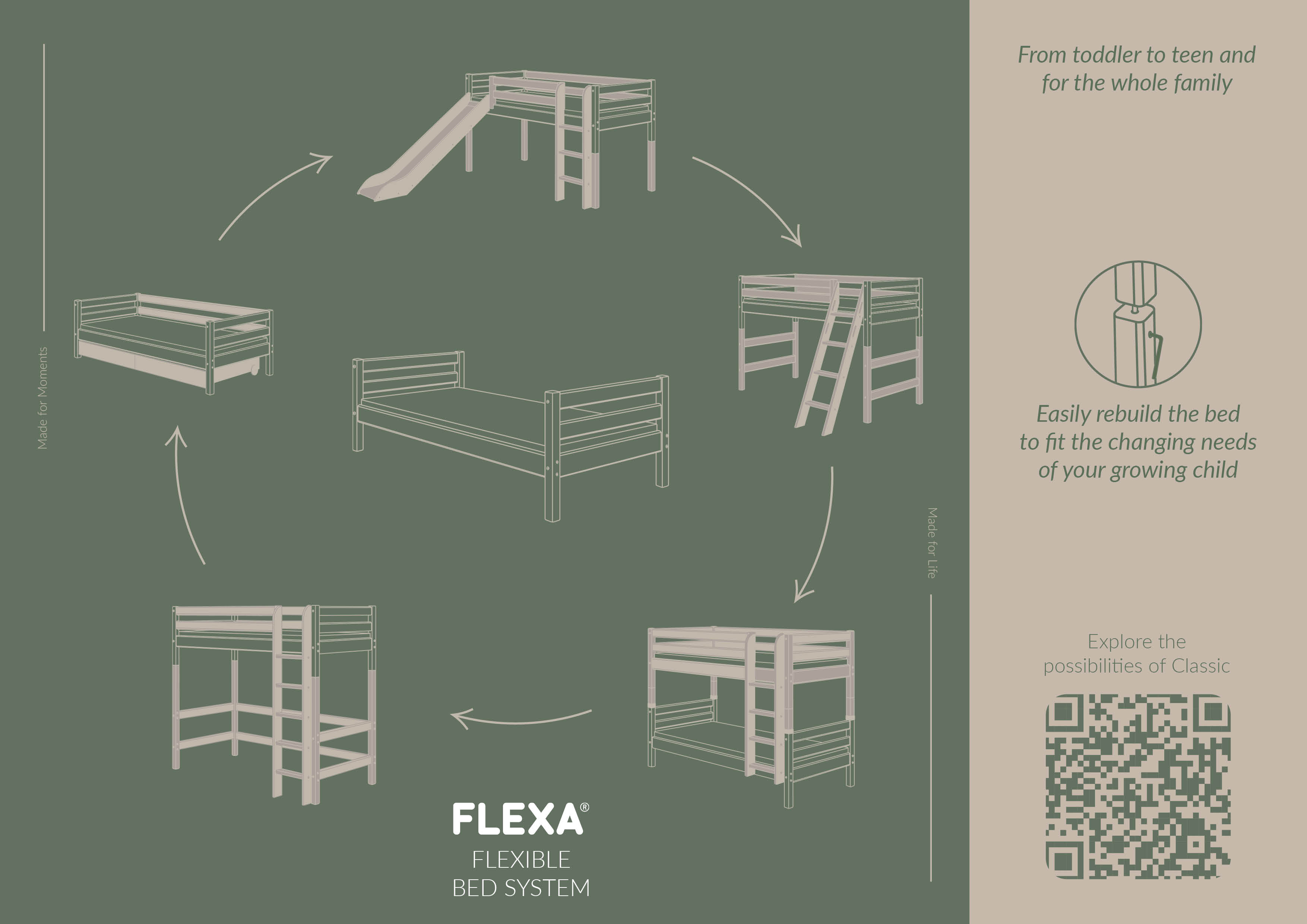 Made for Moments

Made for Life

FLEXA®

FLEXIBLE
BED SYSTEM

From toddler to teen and for the whole family

Easily rebuild the bed to fit the changing needs of your growing child

Explore the possibilities of Classic