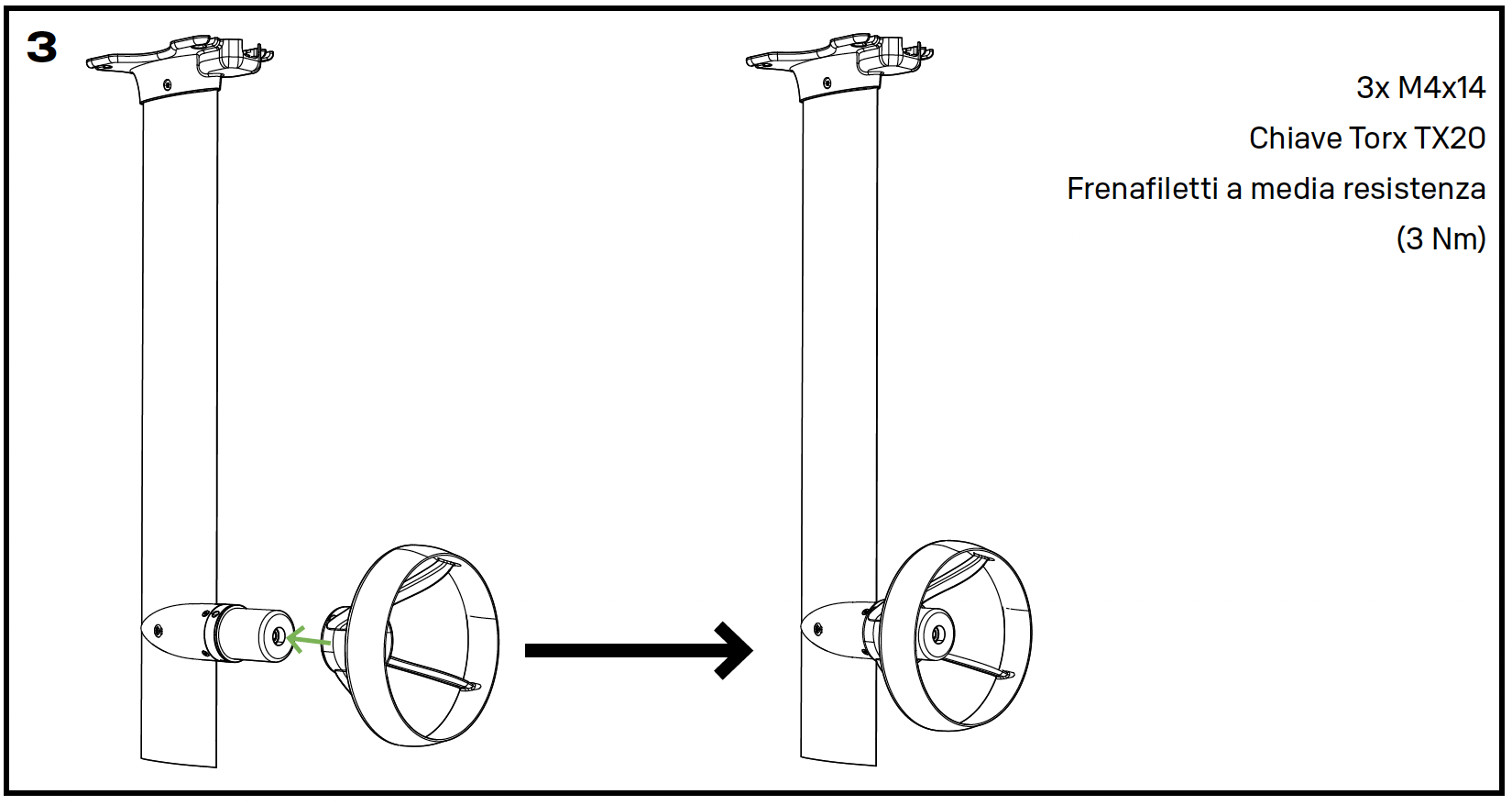 3

3x M4x14

Chiave Torx TX20

Frenafiletti a media resistenza

(3 Nm)