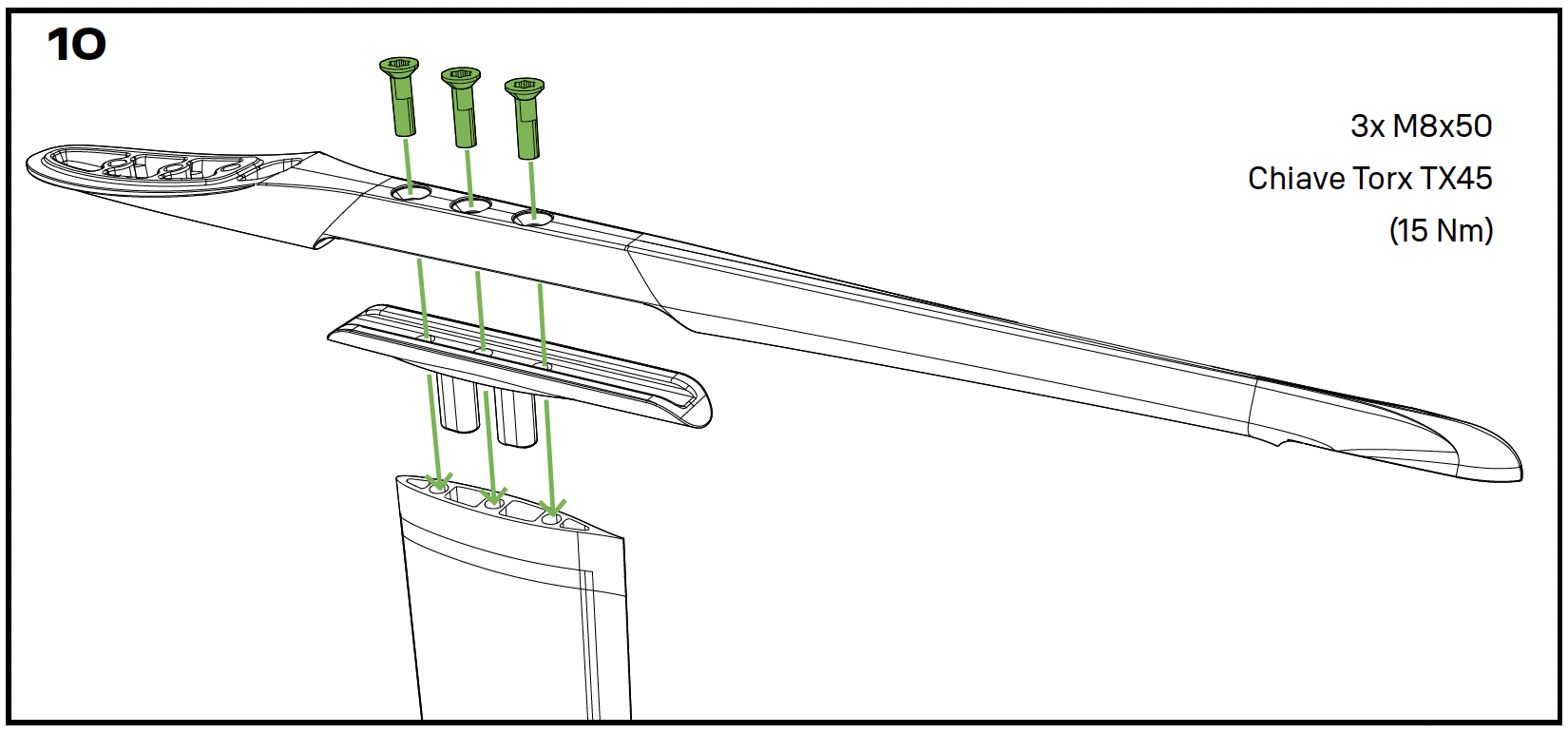 10

3x M8x50

Chiave Torx TX45

(15 Nm)