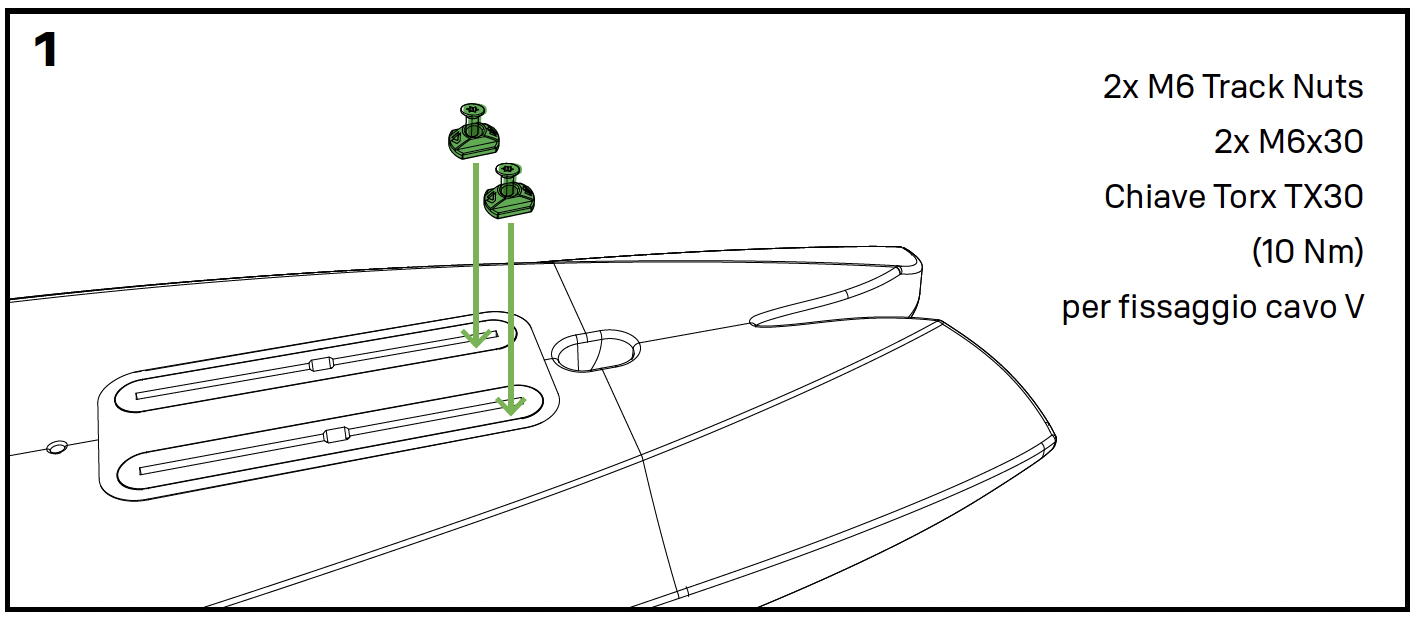 1

2x M6 Track Nuts
2x M6x30
Chiave Torx TX30
(10 Nm)
per fissaggio cavo V