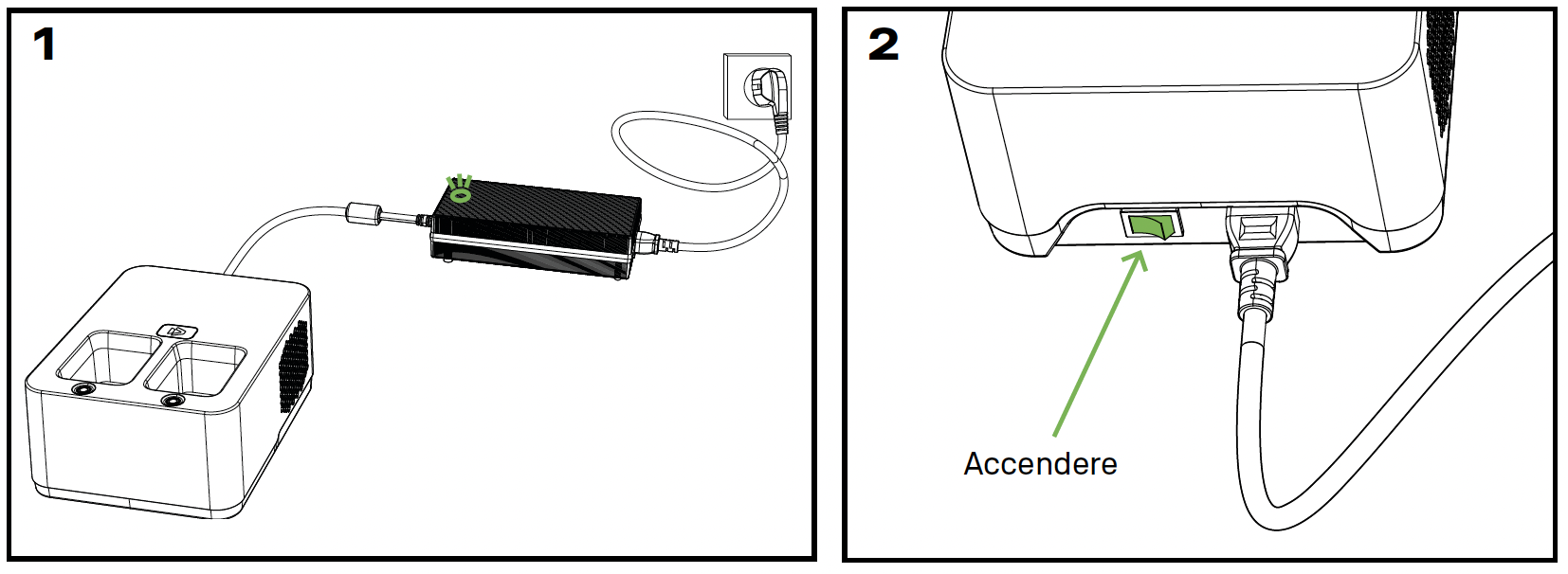 1

2

Accendere