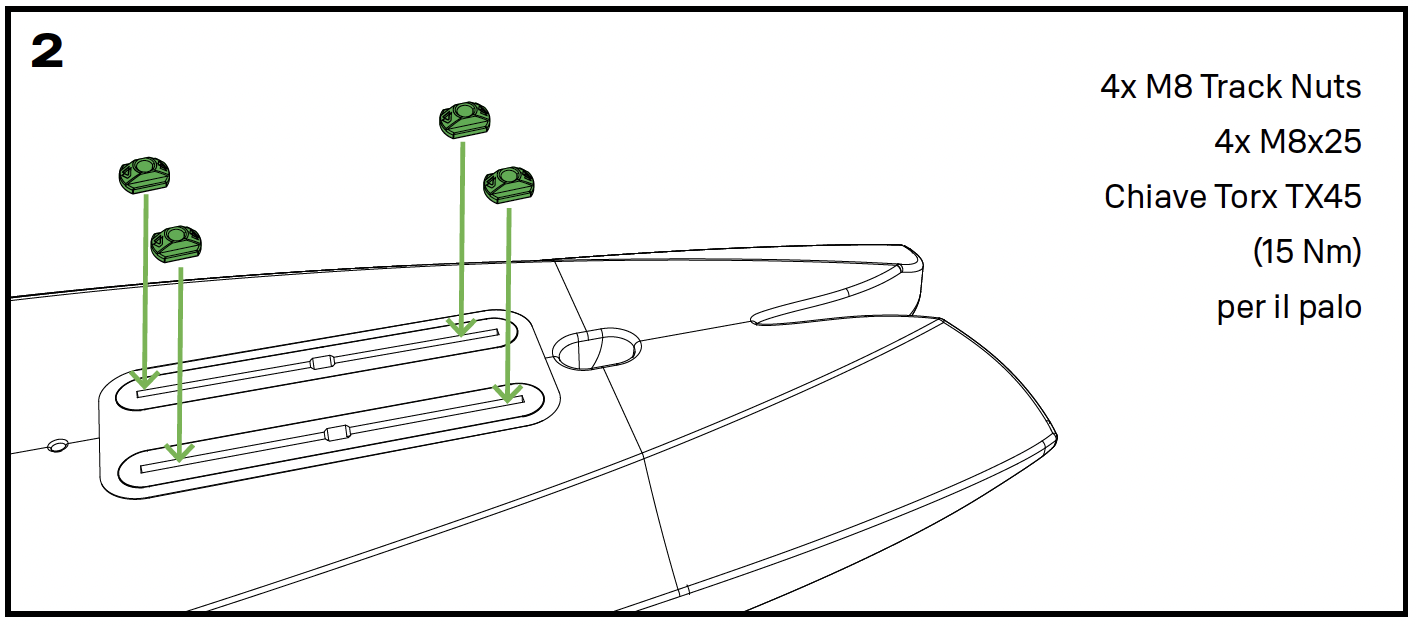 2

4x M8 Track Nuts
4x M8x25
Chiave Torx TX45
(15 Nm)
per il palo