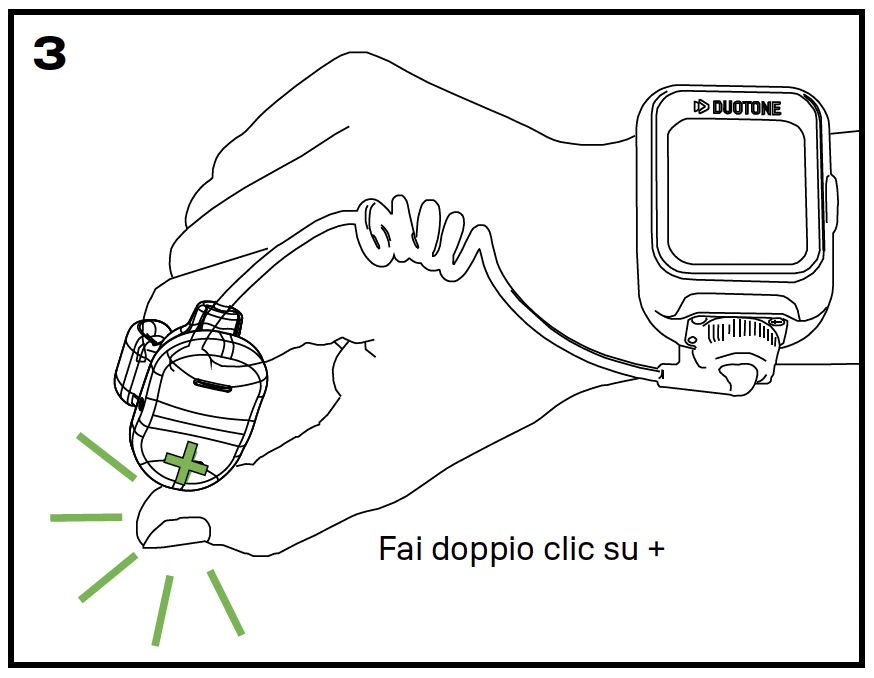 3

DUOTONE

Fai doppio clic su +