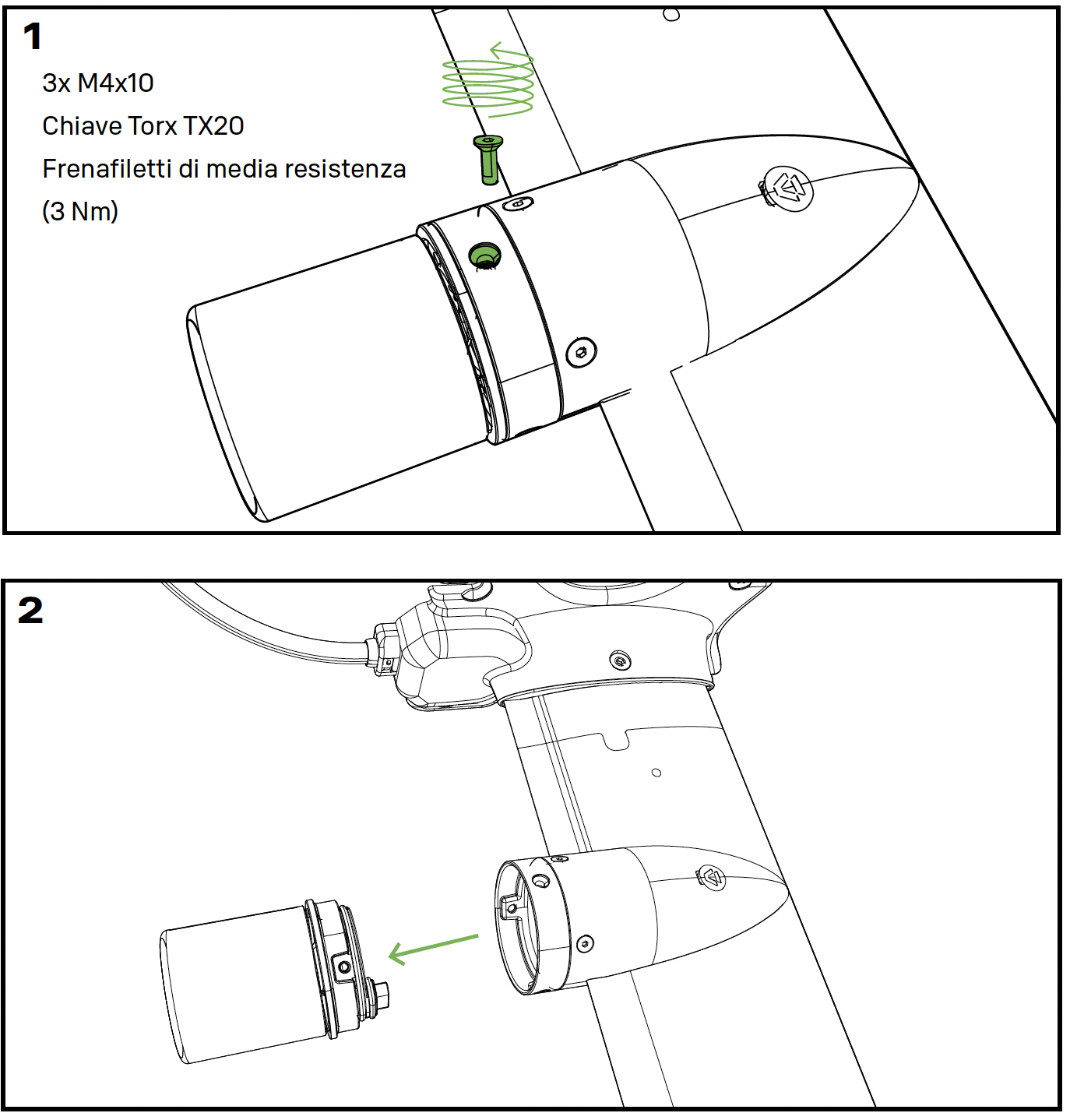 1

3x M4x10

Chiave Torx TX20

Frenafiletti di media resistenza

(3 Nm)

2