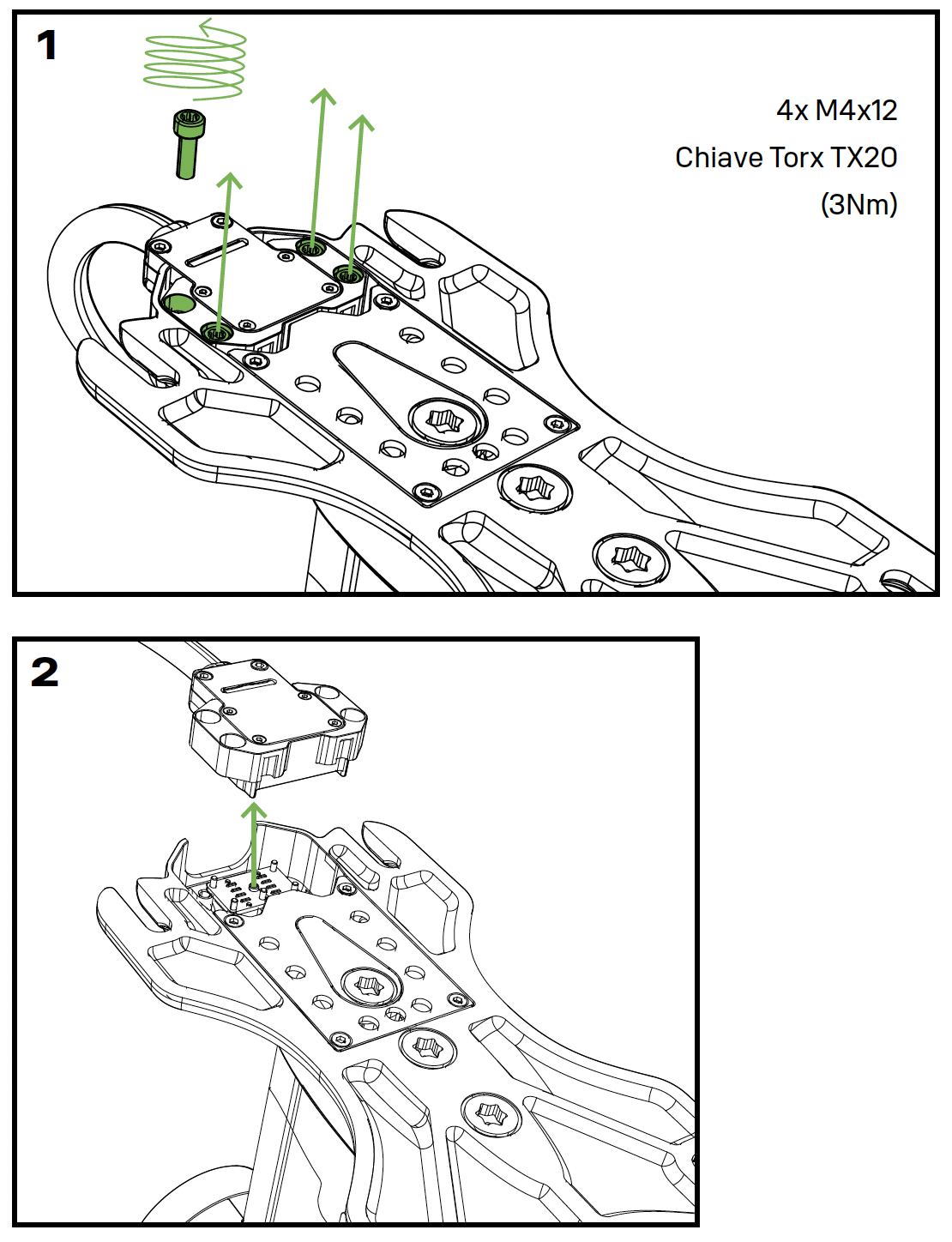 1

4x M4x12
Chiave Torx TX20
(3Nm)

2