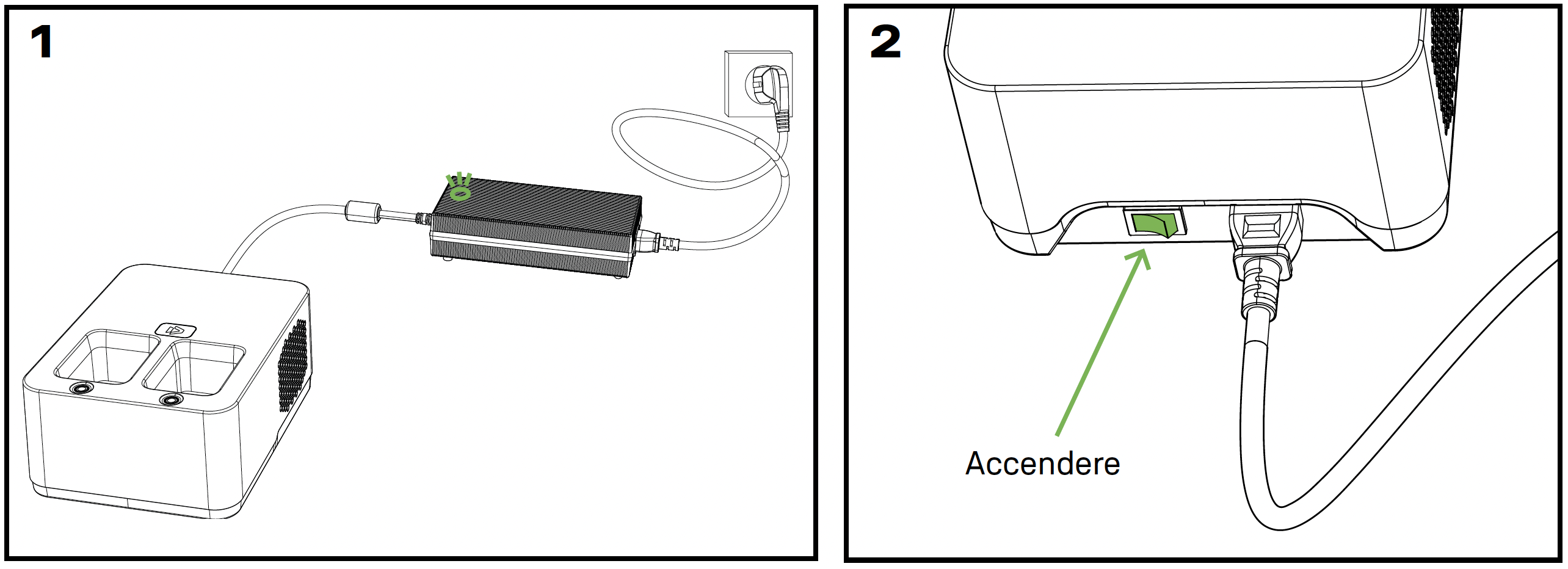 1

2

Accendere