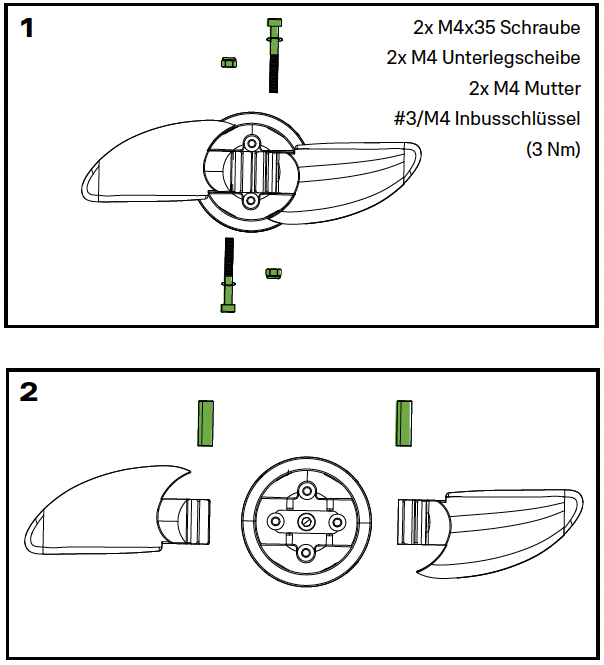 1

2x M4x35 Schraube
2x M4 Unterlegscheibe
2x M4 Mutter
#3/M4 Inbusschlüssel
(3 Nm)

2