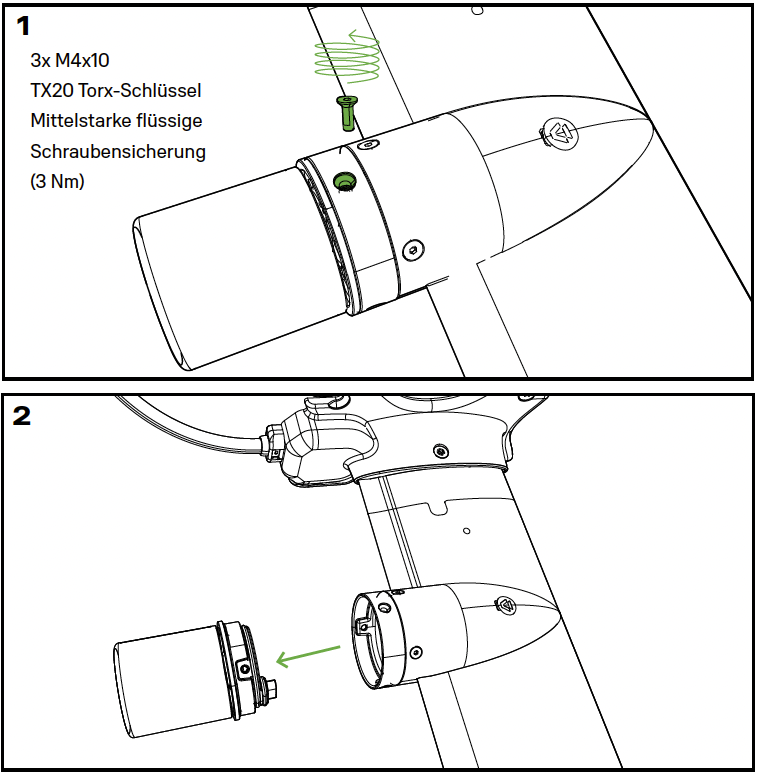 1

3x M4x10
TX20 Torx-Schlüssel
Mittelstarke flüssige
Schraubensicherung
(3 Nm)

2