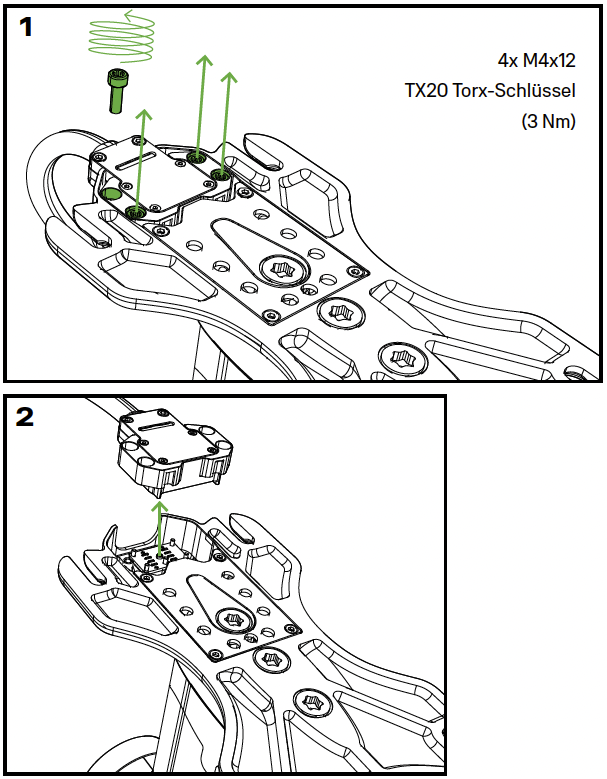 1

4x M4x12
TX20 Torx-Schlüssel
(3 Nm)

2