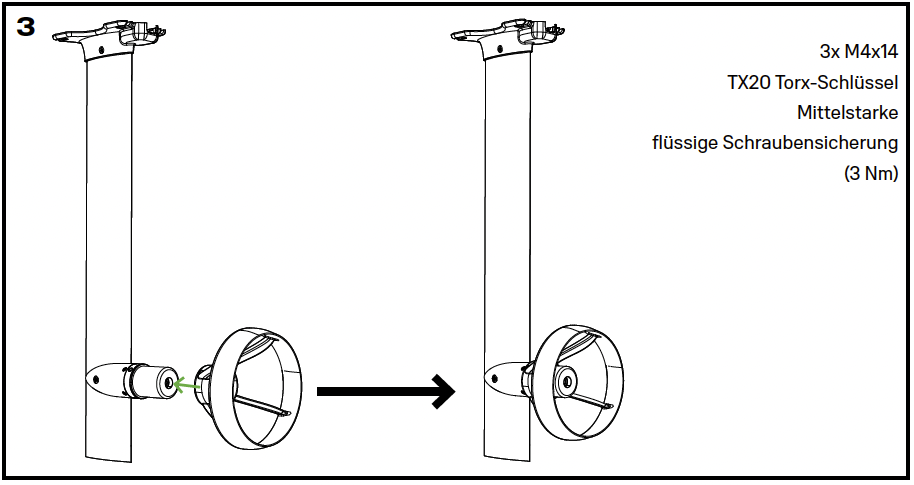 3

3x M4x14
TX20 Torx-Schlüssel
Mittelstarke
flüssige Schraubensicherung
(3 Nm)