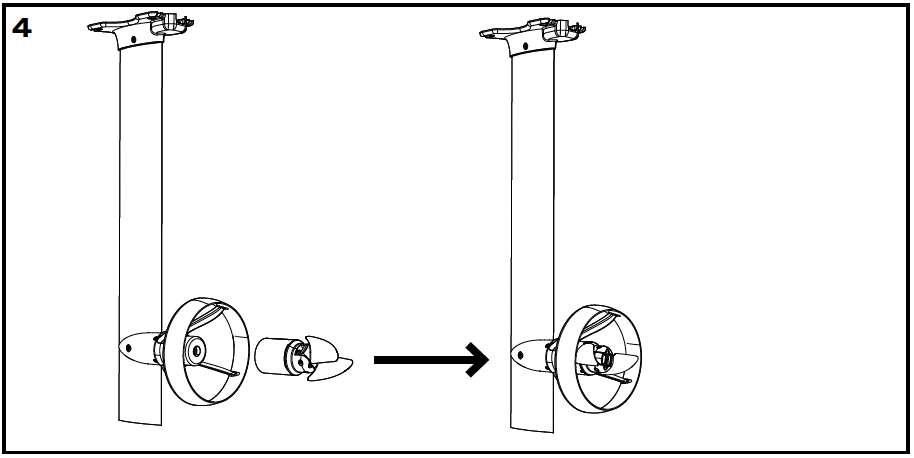 4