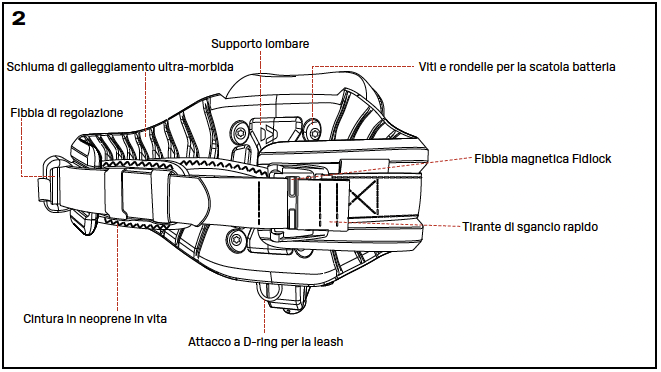 2

Supporto lombare

Schiuma di galleggiamento ultra-morbida

Viti e rondelle per la scatola batteria

Fibbia di regolazione

Fibbia magnetica Fidlock

Tirante di sgancio rapido

Cintura in neoprene in vita

Attacco a D-ring per la leash